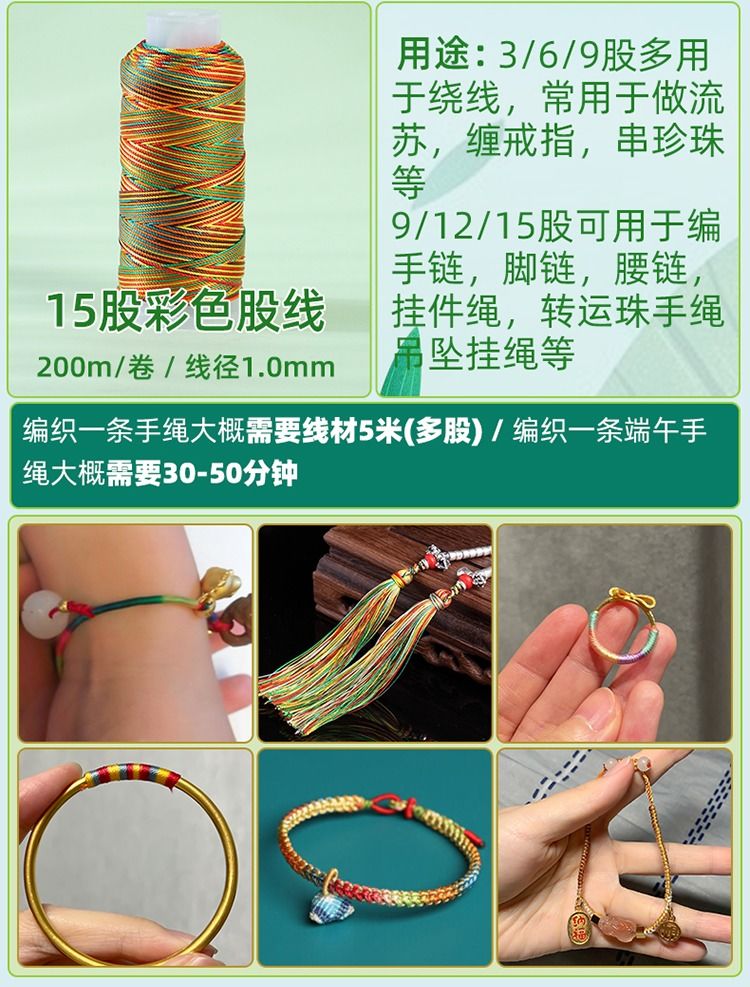 15股彩色股线

200m/卷 / 线径1.0mm

用途：3/6/9股多用于绕线，常用于做流苏，缠戒指，串珍珠等
9/12/15股可用于编手链，脚链，腰链，挂件绳，转运珠手绳吊坠挂绳等

编织一条手绳大概需要线材5米(多股) / 编织一条端午手绳大概需要30-50分钟