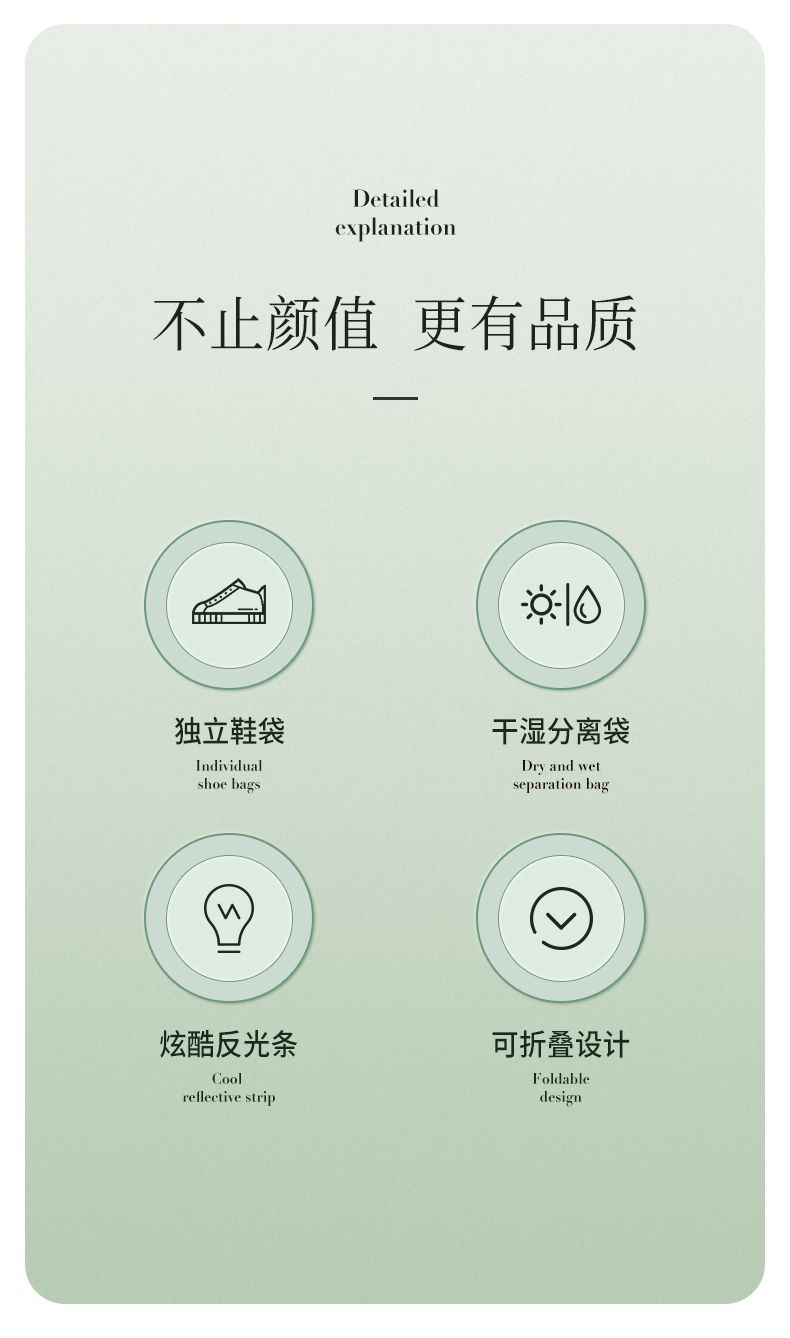 Detailed
explanation

不止颜值 更有品质

独立鞋袋
Individual
shoe bags

干湿分离袋
Dry and wet
separation bag

炫酷反光条
Cool
reflective strip

可折叠设计
Foldable
design