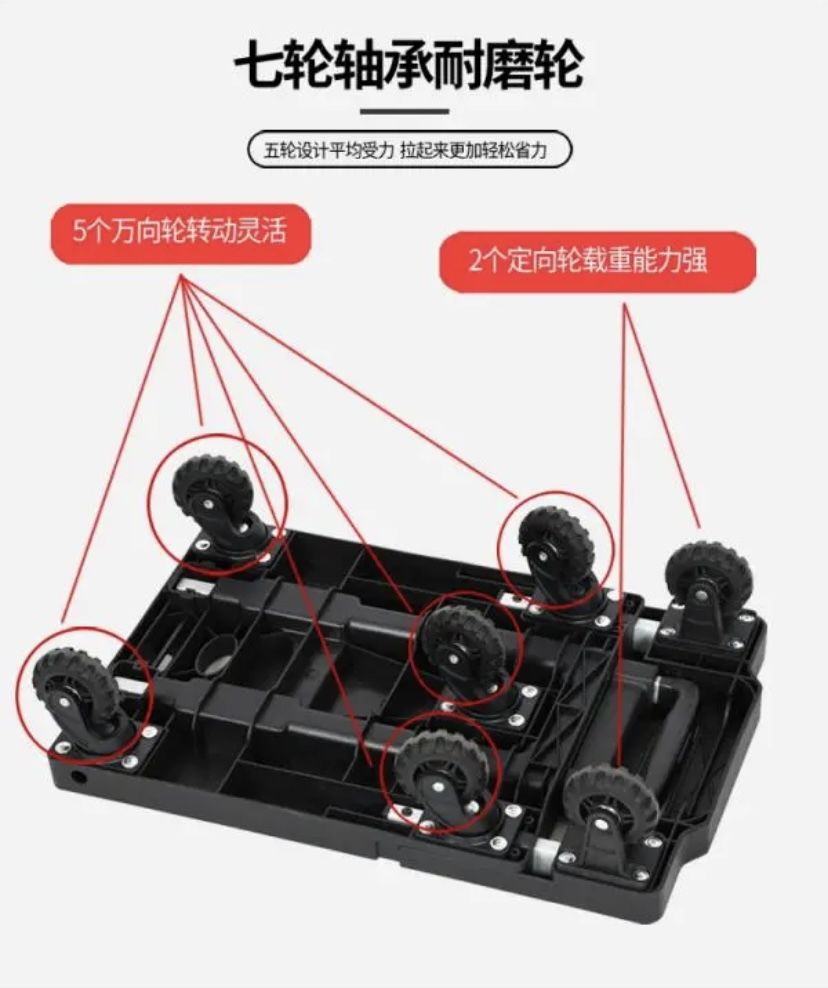 七轮轴承耐磨轮

五轮设计平均受力 拉起来更加轻松省力

5个万向轮转动灵活

2个定向轮载重能力强