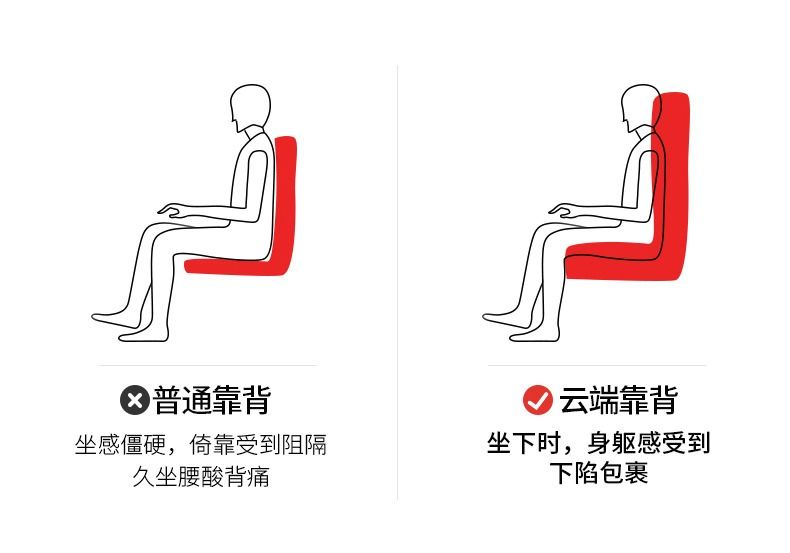 普通靠背

坐感僵硬，倚靠受到阻隔
久坐腰酸背痛

云端靠背

坐下时，身躯感受到
下陷包裹