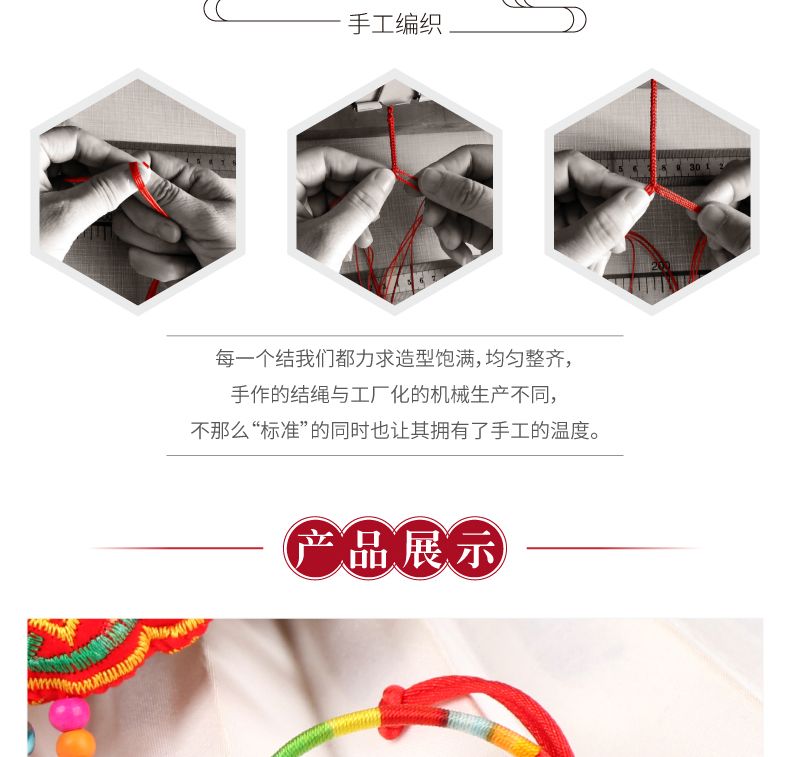 手工编织

每一个结我们都力求造型饱满，均匀整齐，
手作的结绳与工厂化的机械生产不同，
不那么“标准”的同时也让其拥有了手工的温度。

产品展示