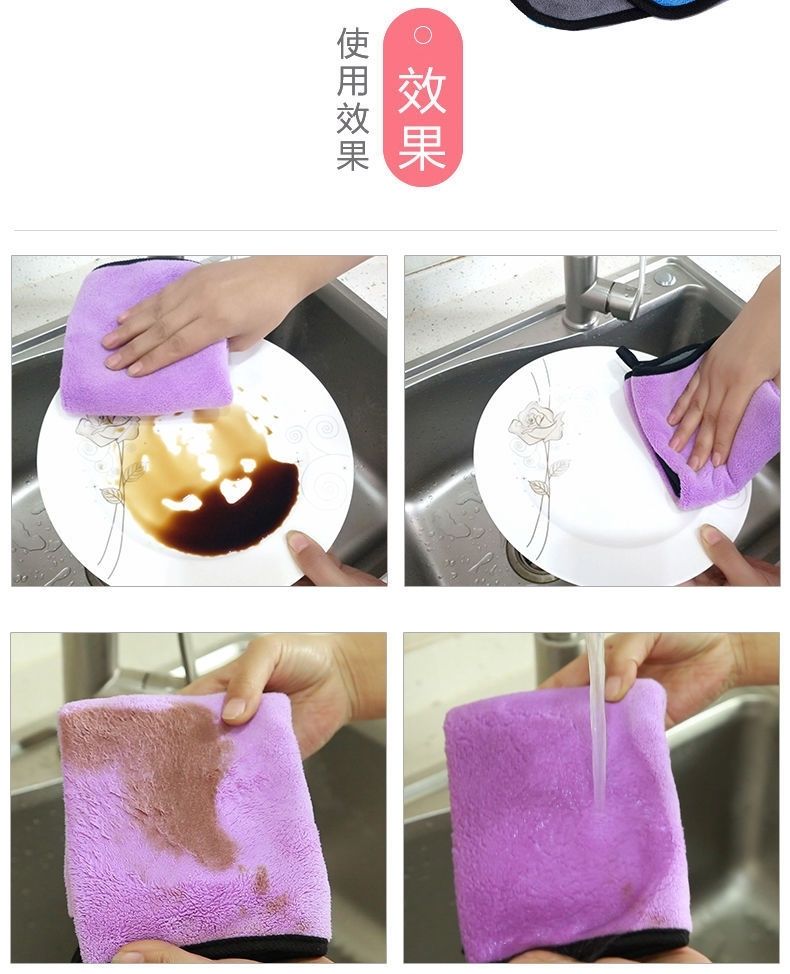 使用效果

效果