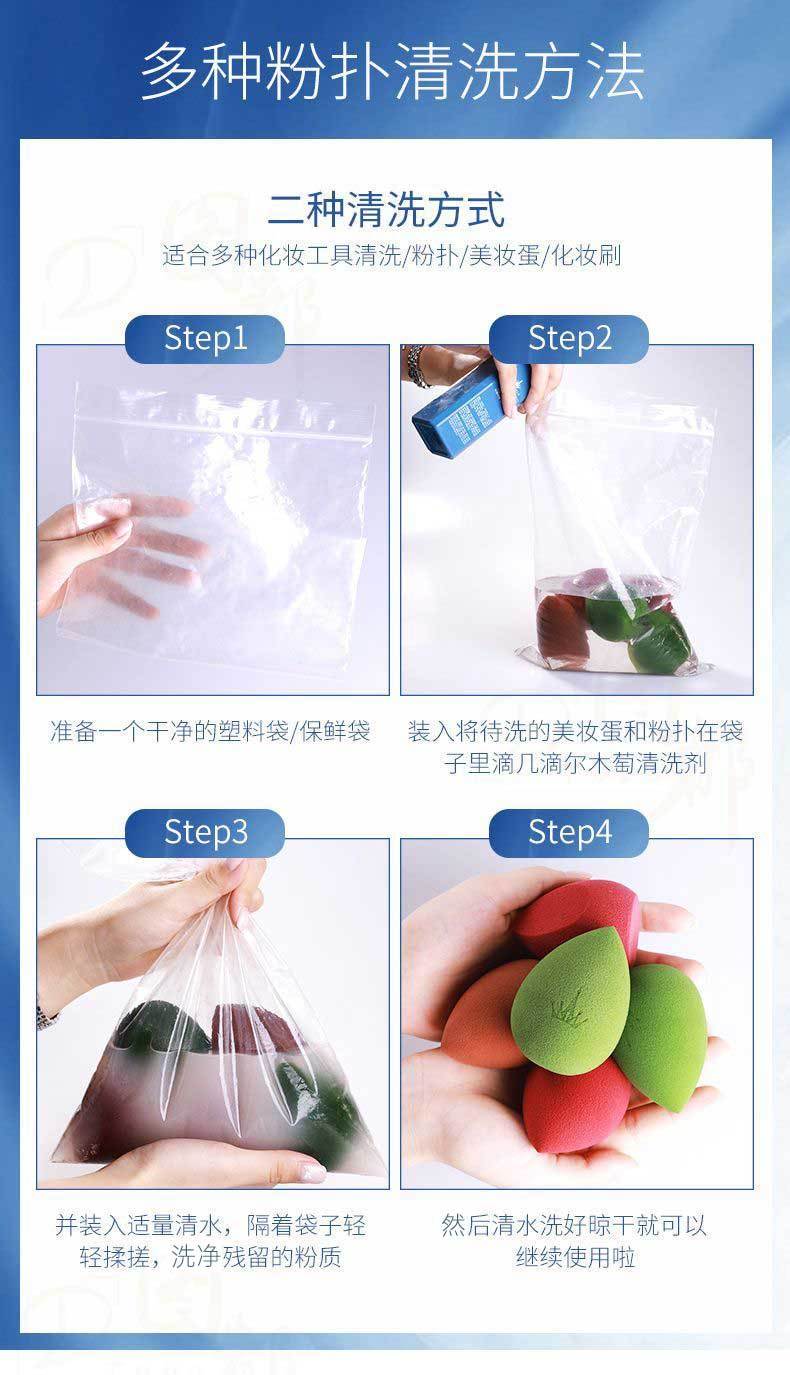 多种粉扑清洗方法

二种清洗方式

适合多种化妆工具清洗/粉扑/美妆蛋/化妆刷

Step1

准备一个干净的塑料袋/保鲜袋

Step2

装入将待洗的美妆蛋和粉扑在袋子里滴几滴尔木萄清洗剂

Step3

并装入适量清水，隔着袋子轻轻揉搓，洗净残留的粉质

Step4

然后清水洗好晾干就可以继续使用啦