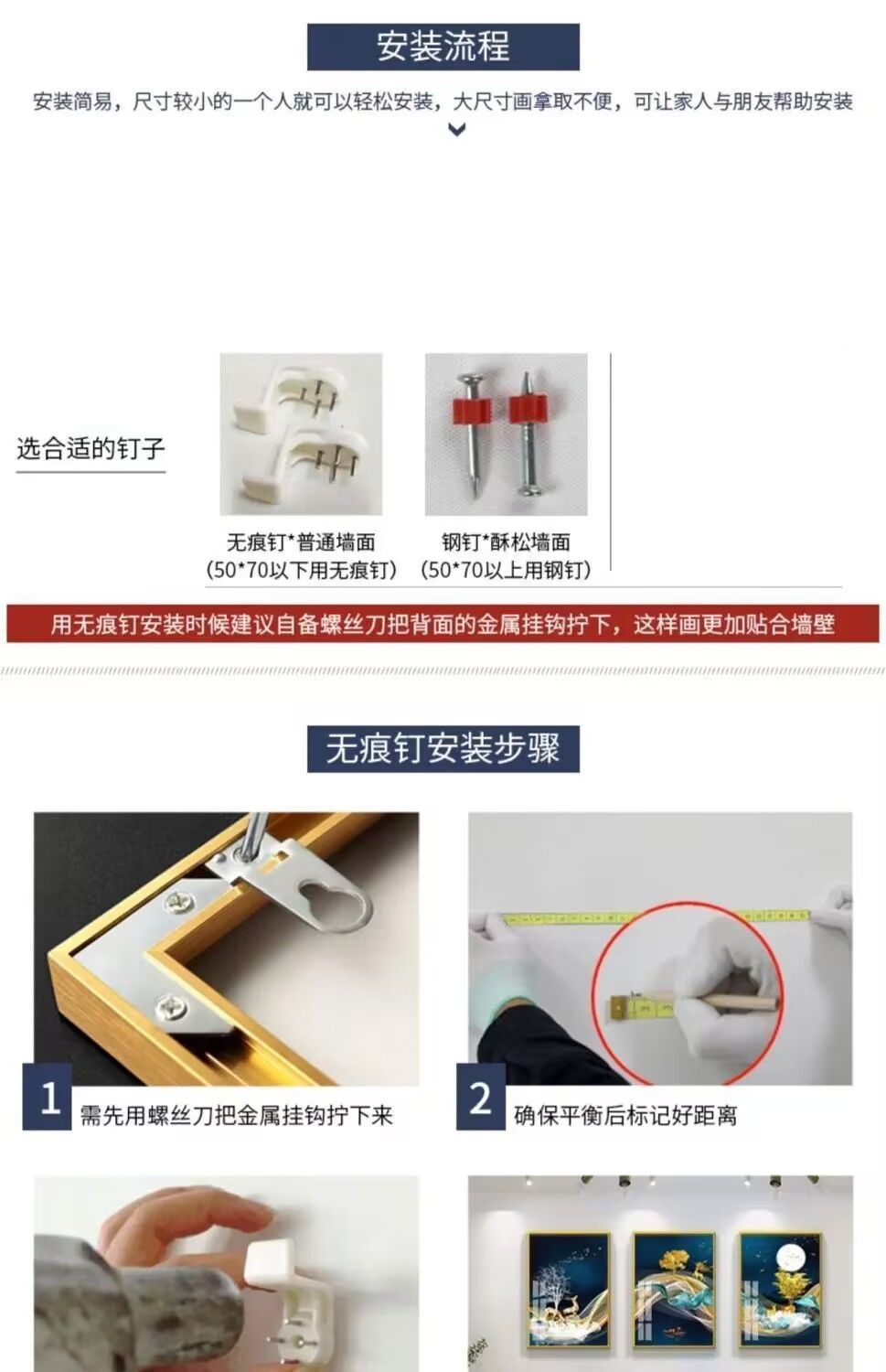 安装流程

安装简易，尺寸较小的一个人就可以轻松安装，大尺寸画拿取不便，可让家人与朋友帮助安装

选合适的钉子

无痕钉*普通墙面
(50*70以下用无痕钉)

钢钉*酥松墙面
(50*70以上用钢钉)

用无痕钉安装时候建议自备螺丝刀把背面的金属挂钩拧下，这样画更加贴合墙壁

无痕钉安装步骤

1 需先用螺丝刀把金属挂钩拧下来

2 确保平衡后标记好距离