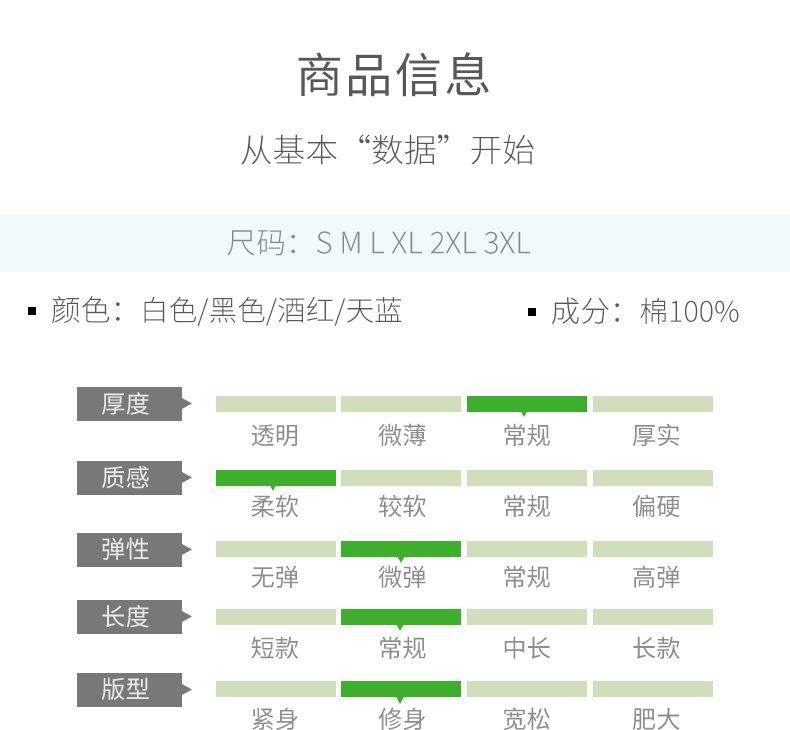 商品信息

从基本“数据”开始

尺码：S M L XL 2XL 3XL

▪ 颜色：白色/黑色/酒红/天蓝

▪ 成分：棉100%

厚度
透明 微薄 常规 厚实

质感
柔软 较软 常规 偏硬

弹性
无弹 微弹 常规 高弹

长度
短款 常规 中长 长款

版型
紧身 修身 宽松 肥大