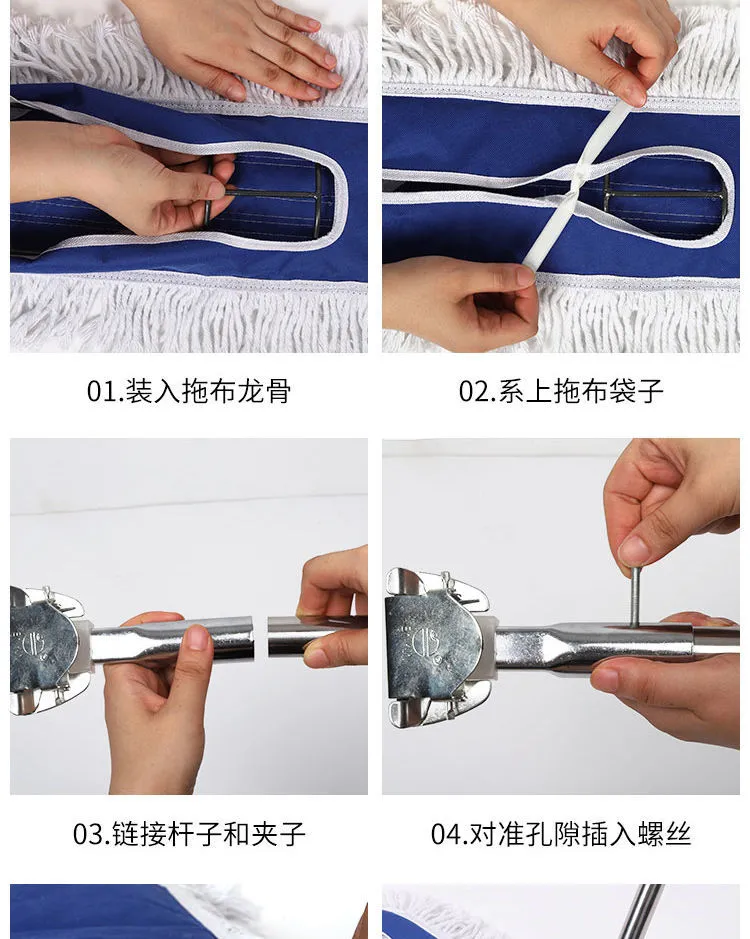 01.装入拖布龙骨

02.系上拖布袋子

03.链接杆子和夹子

04.对准孔隙插入螺丝