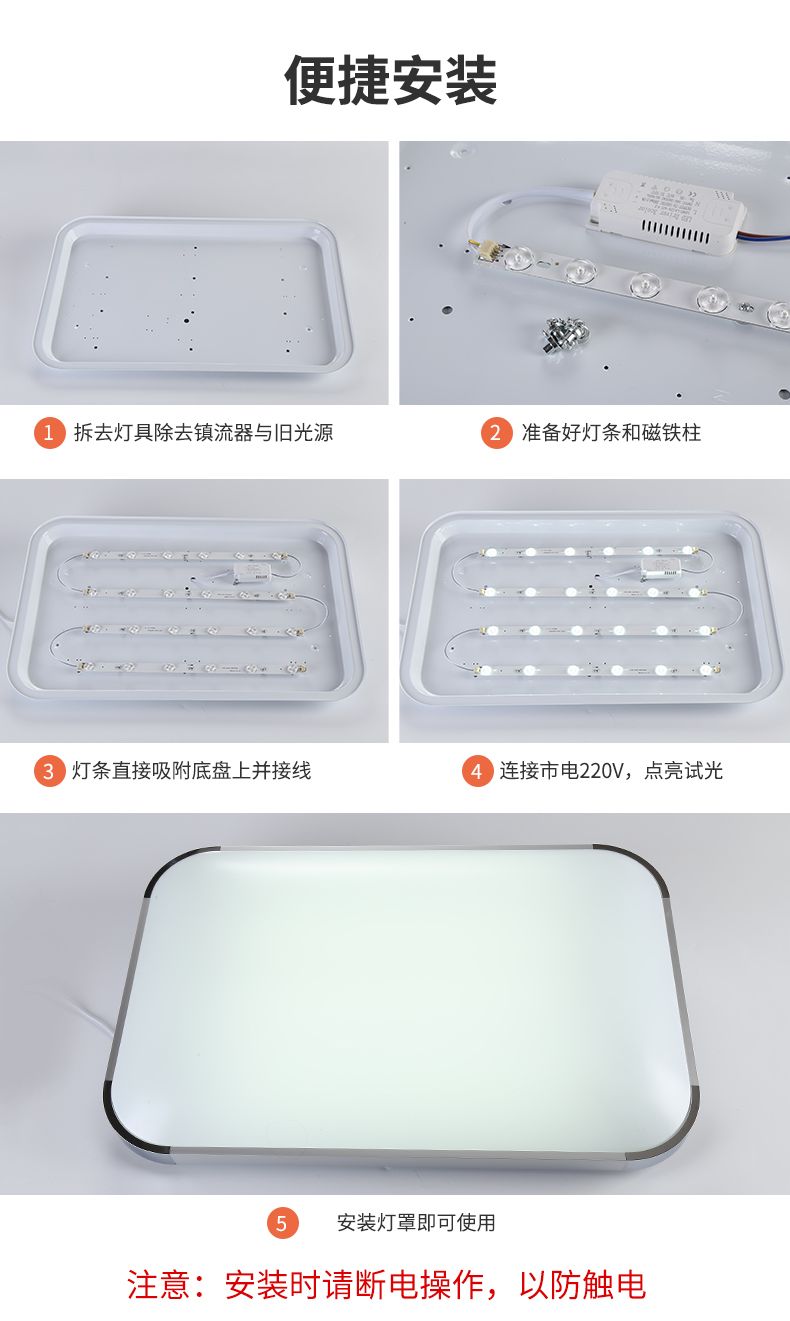 便捷安装

1 拆去灯具除去镇流器与旧光源

2 准备好灯条和磁铁柱

3 灯条直接吸附底盘上并接线

4 连接市电220V，点亮试光

5 安装灯罩即可使用

注意：安装时请断电操作，以防触电