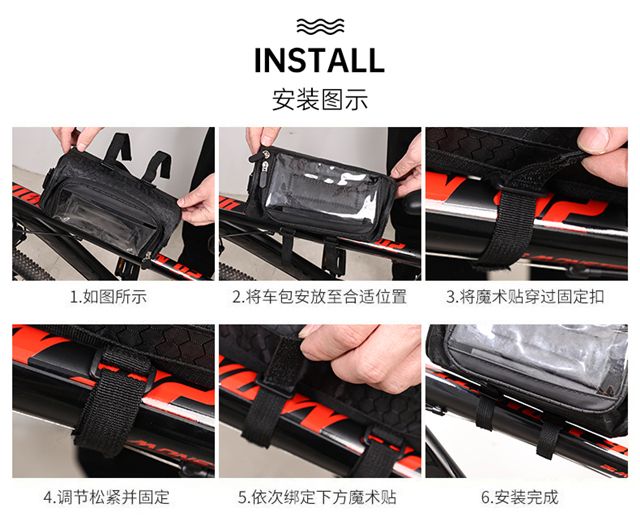 INSTALL

安装图示

1.如图所示

2.将车包安放至合适位置

3.将魔术贴穿过固定扣

4.调节松紧并固定

5.依次绑定下方魔术贴

6.安装完成