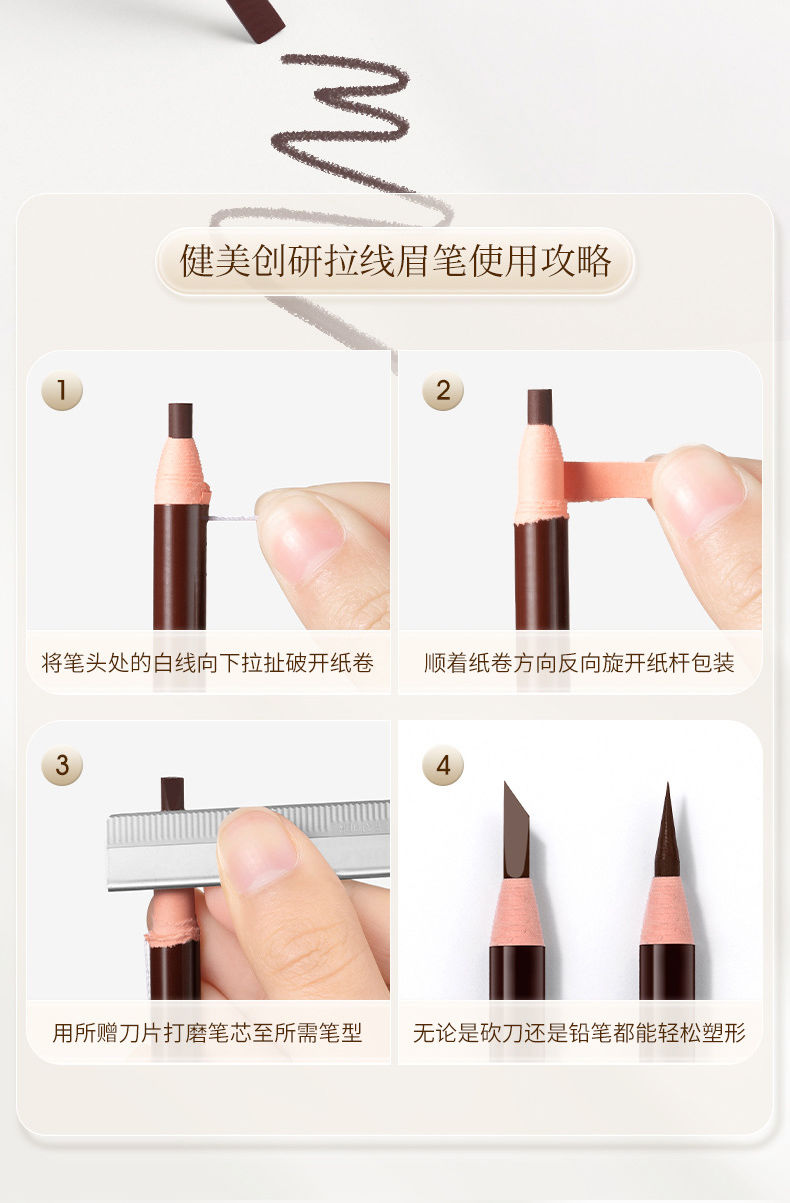 健美创研拉线眉笔使用攻略

1
将笔头处的白线向下拉扯破开纸卷

2
顺着纸卷方向反向旋开纸杆包装

3
用所赠刀片打磨笔芯至所需笔型

4
无论是砍刀还是铅笔都能轻松塑形