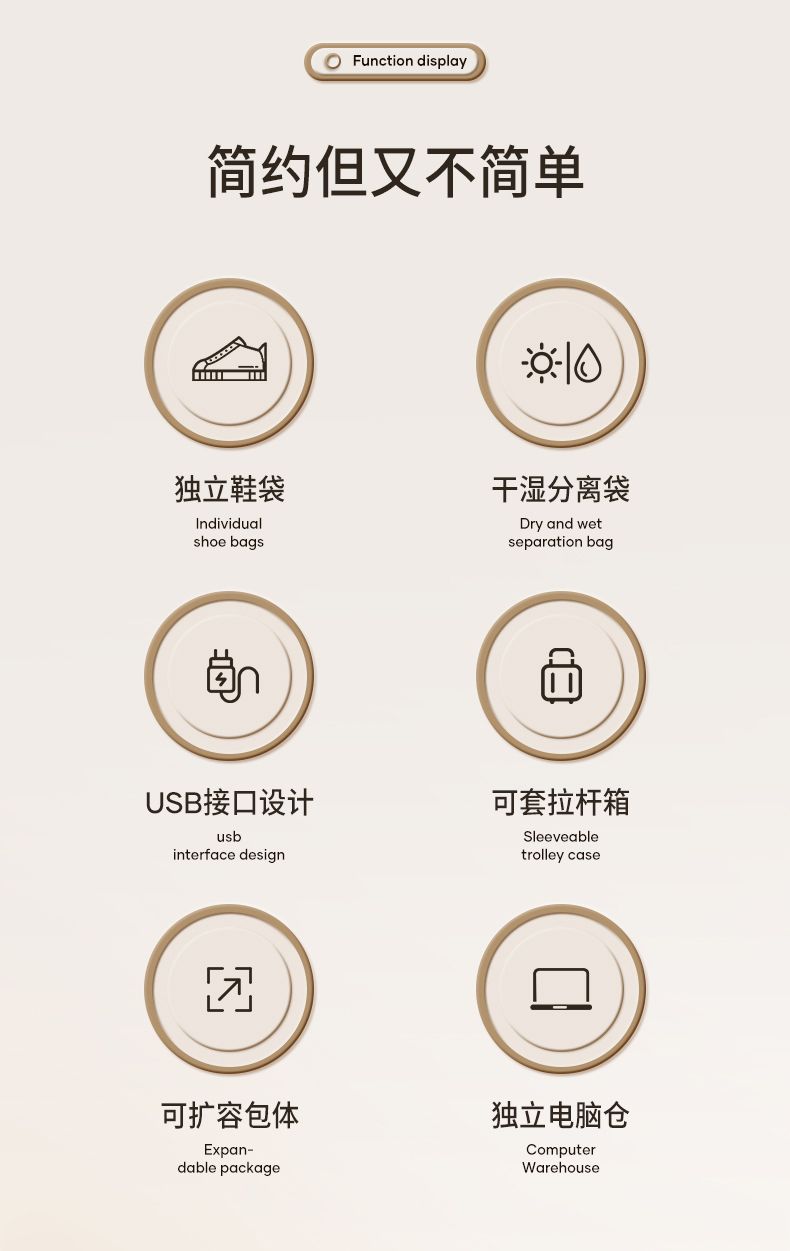 Function display

简约但又不简单

独立鞋袋
Individual
shoe bags

干湿分离袋
Dry and wet
separation bag

USB接口设计
usb
interface design

可套拉杆箱
Sleeveable
trolley case

可扩容包体
Expan-
dable package

独立电脑仓
Computer
Warehouse