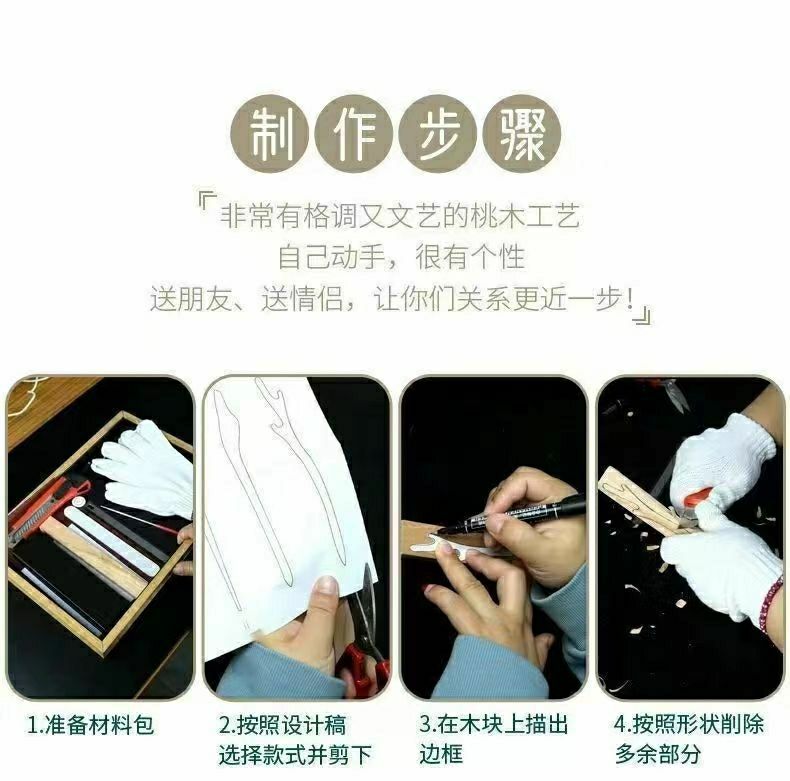 制作步骤

『非常有格调又文艺的桃木工艺
自己动手，很有个性
送朋友、送情侣，让你们关系更近一步！』

1.准备材料包

2.按照设计稿选择款式并剪下

3.在木块上描出边框

4.按照形状削除多余部分