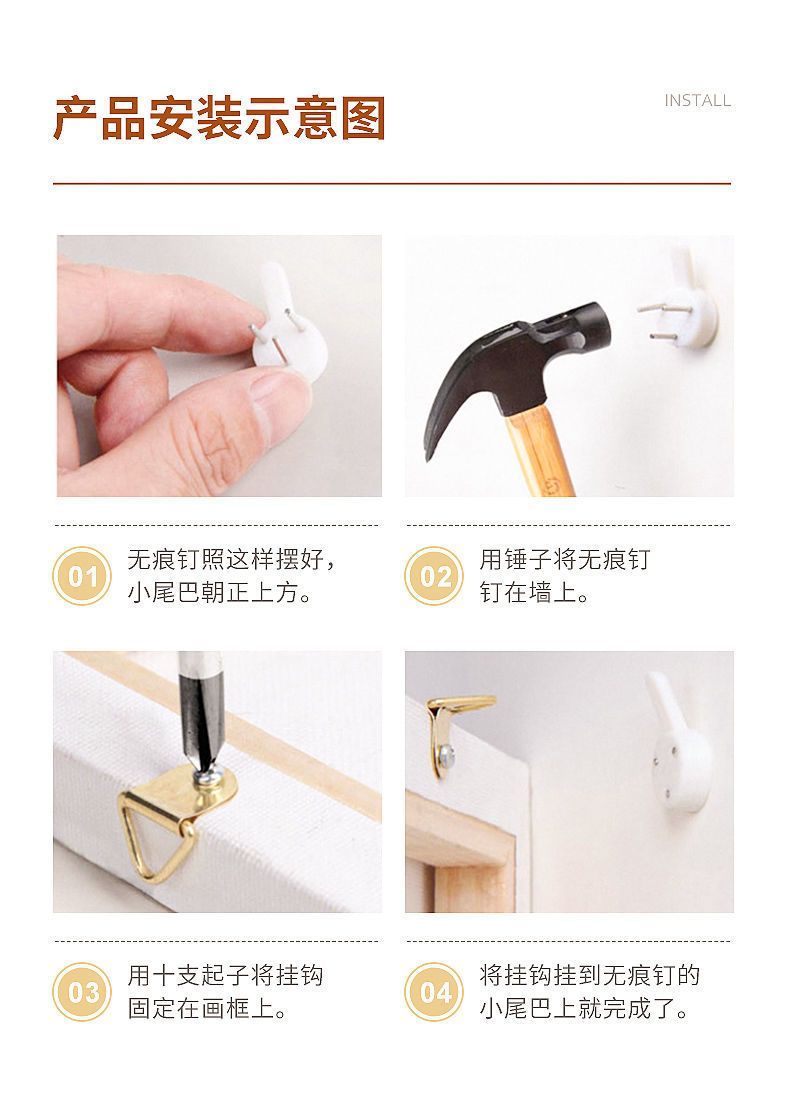 产品安装示意图

INSTALL

01 无痕钉照这样摆好，小尾巴朝正上方。

02 用锤子将无痕钉钉在墙上。

03 用十支起子将挂钩固定在画框上。

04 将挂钩挂到无痕钉的小尾巴上就完成了。