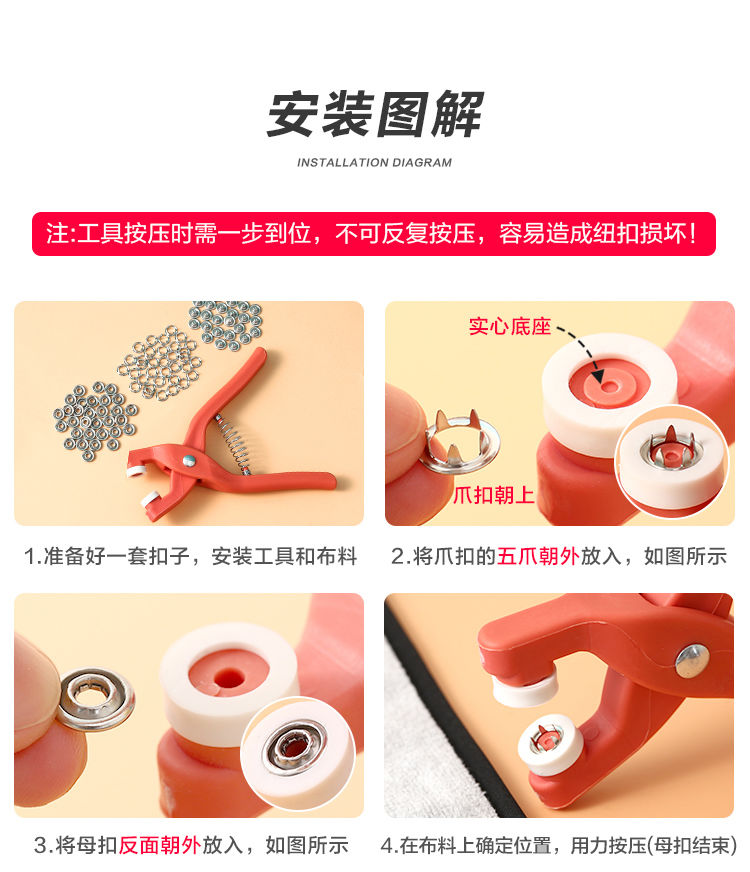 安装图解

INSTALLATION DIAGRAM

注:工具按压时需一步到位，不可反复按压，容易造成纽扣损坏！

实心底座

爪扣朝上

1.准备好一套扣子，安装工具和布料

2.将爪扣的五爪朝外放入，如图所示

3.将母扣反面朝外放入，如图所示

4.在布料上确定位置，用力按压(母扣结束)