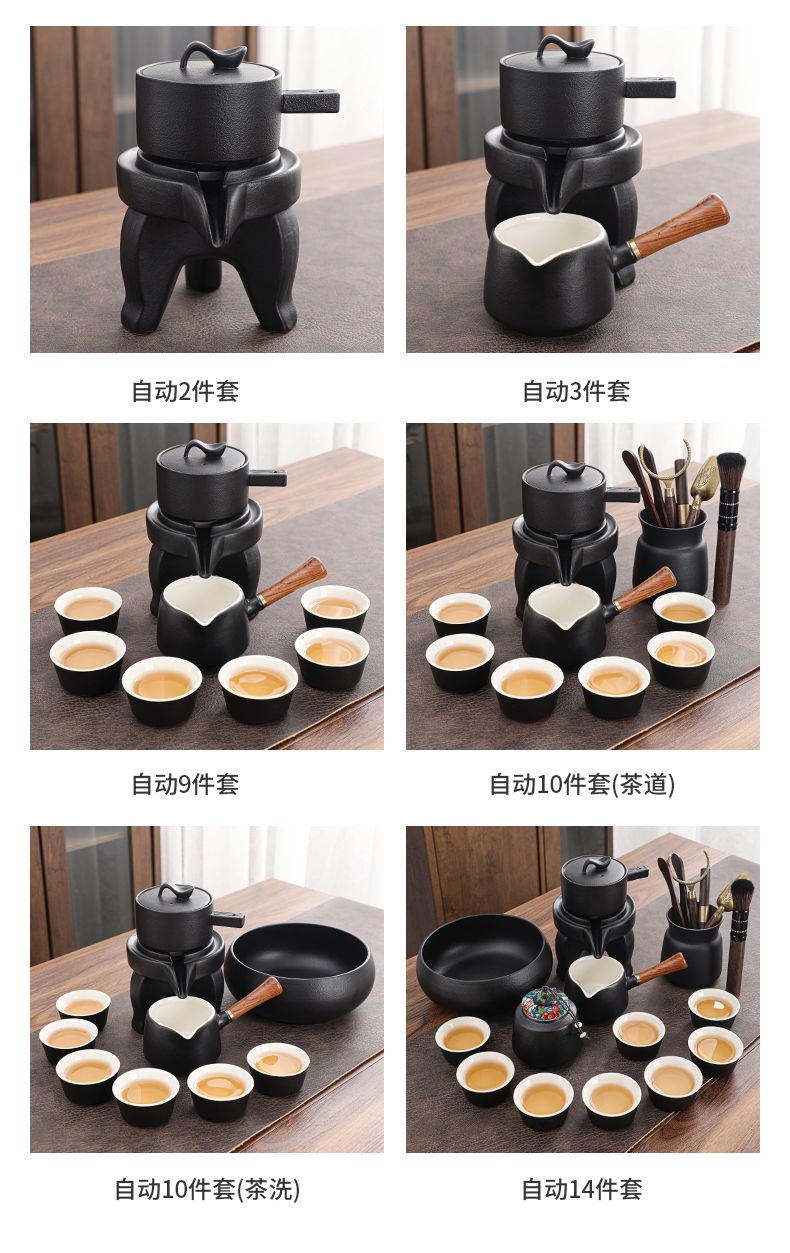 自动2件套

自动3件套

自动9件套

自动10件套(茶道)

自动10件套(茶洗)

自动14件套