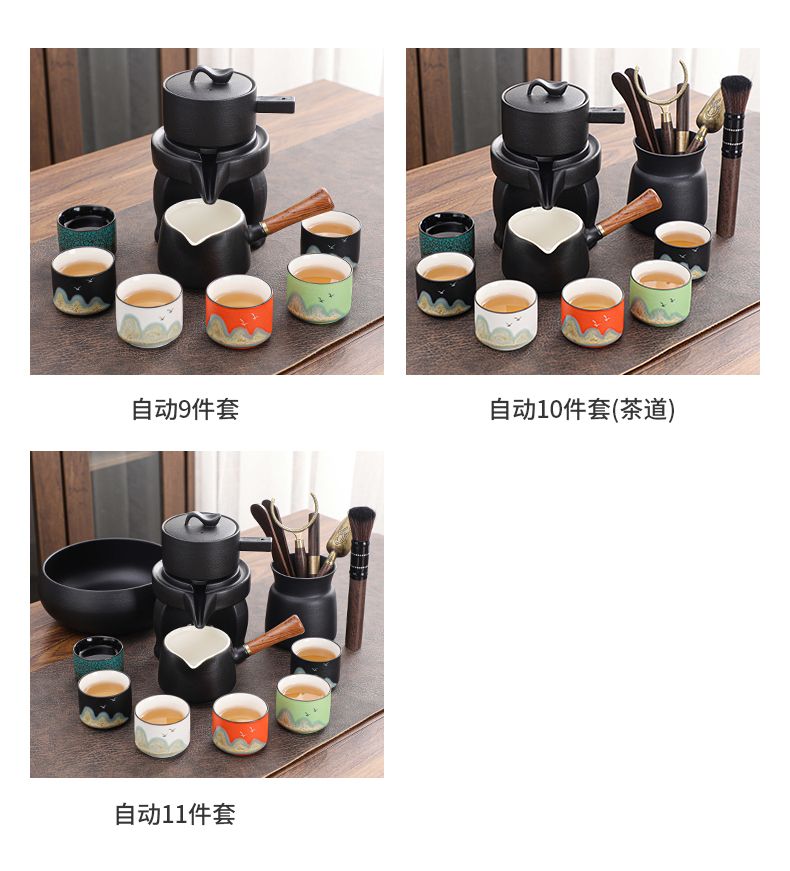 自动9件套

自动10件套(茶道)

自动11件套