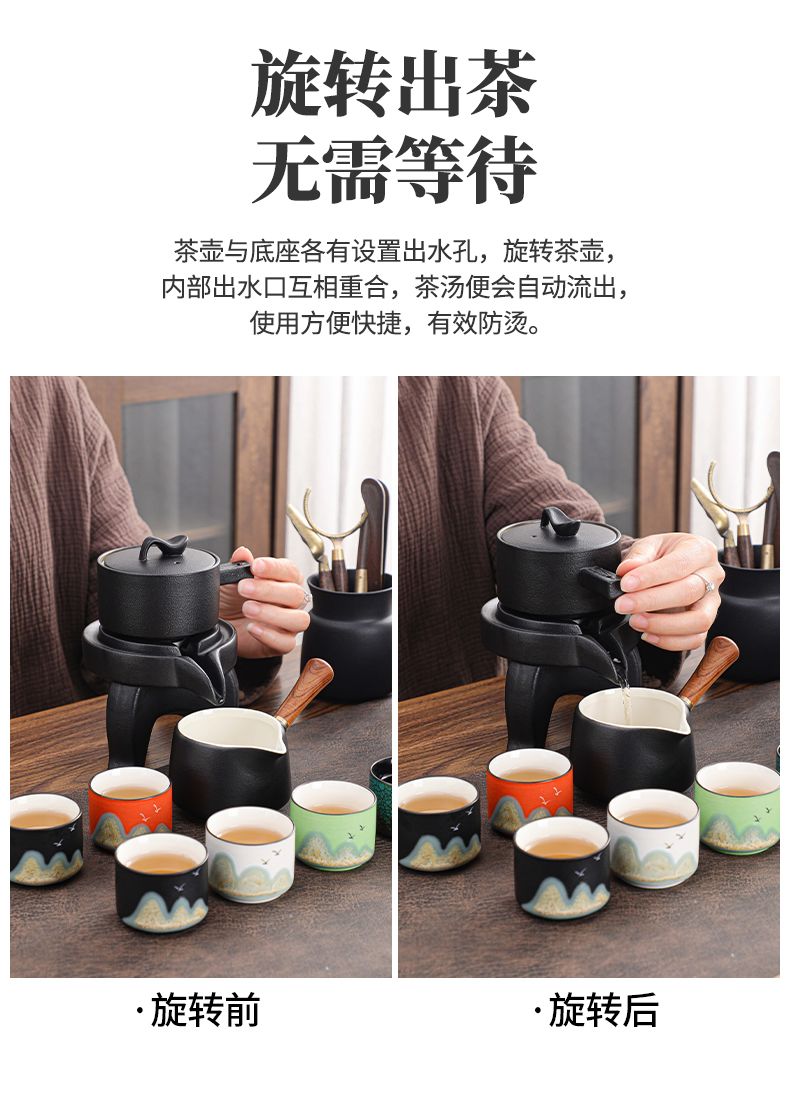 旋转出茶
无需等待

茶壶与底座各有设置出水孔，旋转茶壶，内部出水口互相重合，茶汤便会自动流出，使用方便快捷，有效防烫。

·旋转前

·旋转后