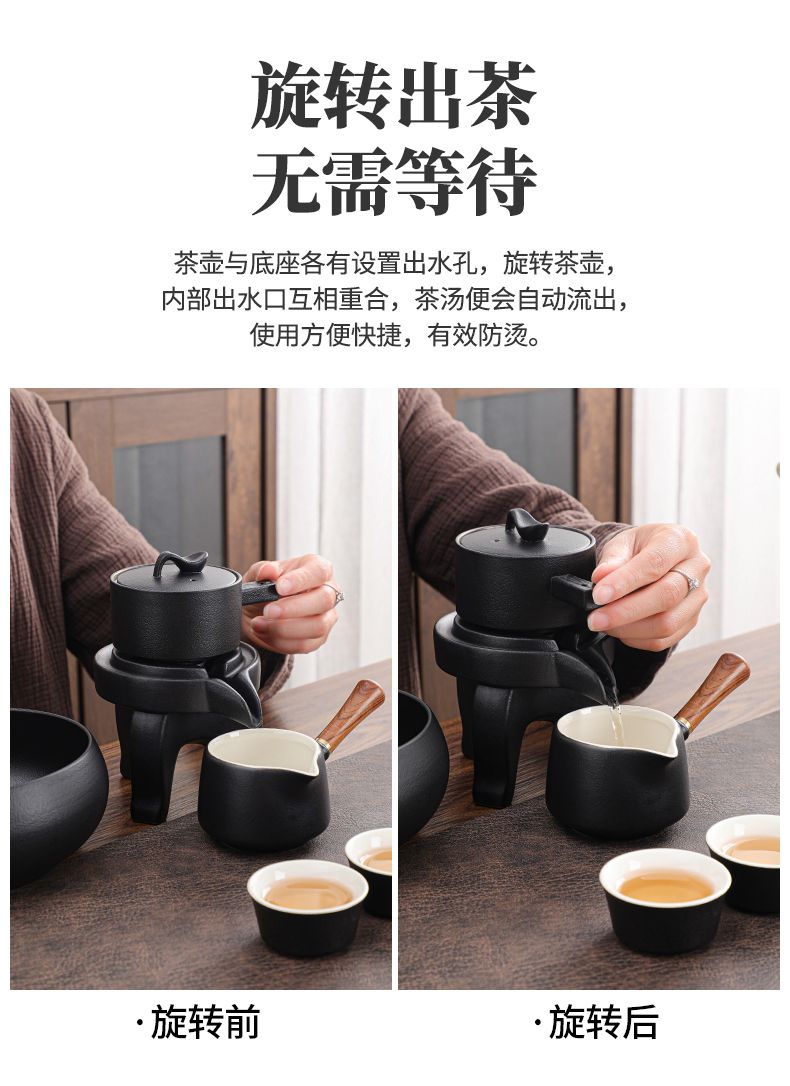 旋转出茶
无需等待

茶壶与底座各有设置出水孔，旋转茶壶，内部出水口互相重合，茶汤便会自动流出，使用方便快捷，有效防烫。

·旋转前

·旋转后