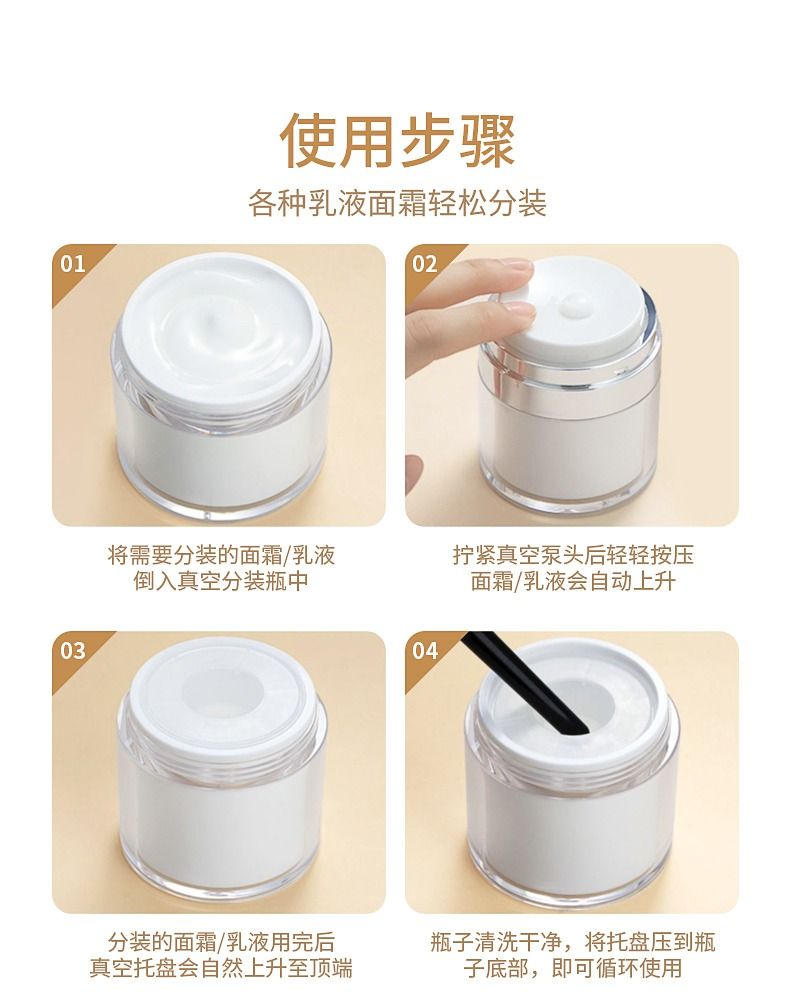 使用步骤

各种乳液面霜轻松分装

01

将需要分装的面霜/乳液
倒入真空分装瓶中

02

拧紧真空泵头后轻轻按压
面霜/乳液会自动上升

03

分装的面霜/乳液用完后
真空托盘会自然上升至顶端

04

瓶子清洗干净，将托盘压到瓶子底部，即可循环使用