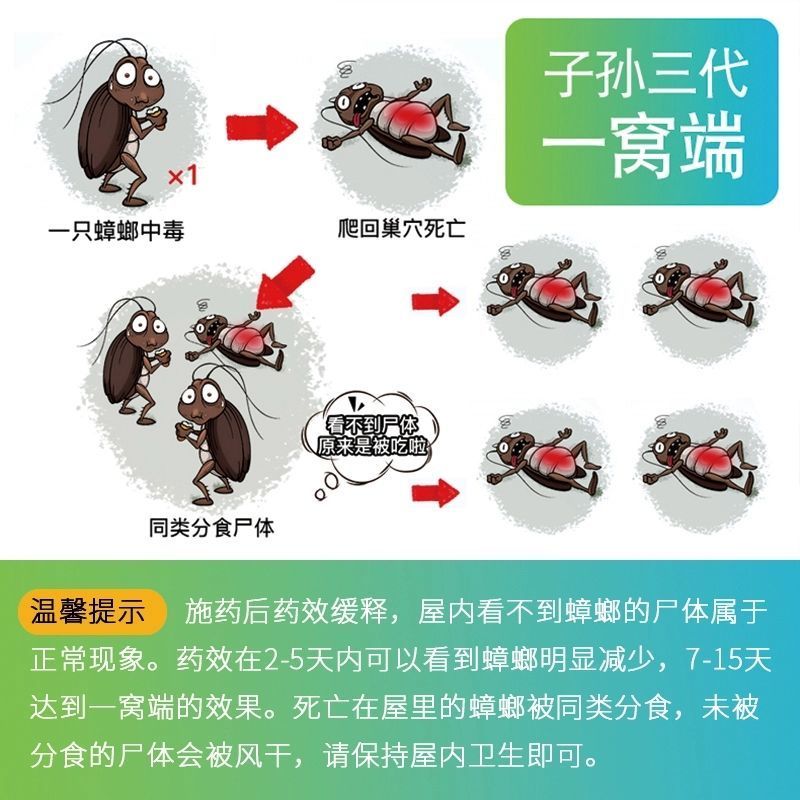 子孙三代
一窝端

×1

一只蟑螂中毒

爬回巢穴死亡

看不到尸体
原来是被吃啦

同类分食尸体

温馨提示 施药后药效缓释，屋内看不到蟑螂的尸体属于正常现象。药效在2-5天内可以看到蟑螂明显减少，7-15天达到一窝端的效果。死亡在屋里的蟑螂被同类分食，未被分食的尸体会被风干，请保持屋内卫生即可。