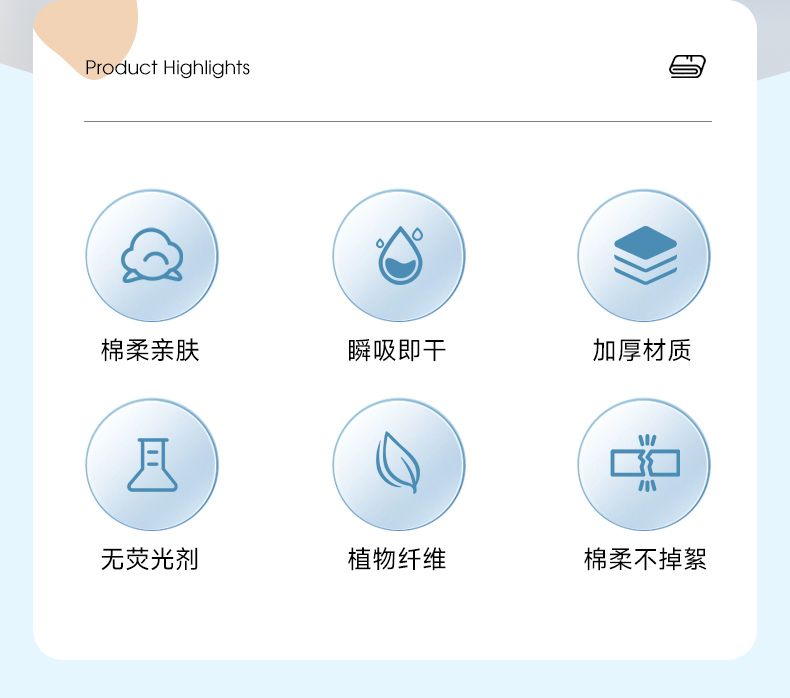 Product Highlights

棉柔亲肤

瞬吸即干

加厚材质

无荧光剂

植物纤维

棉柔不掉絮