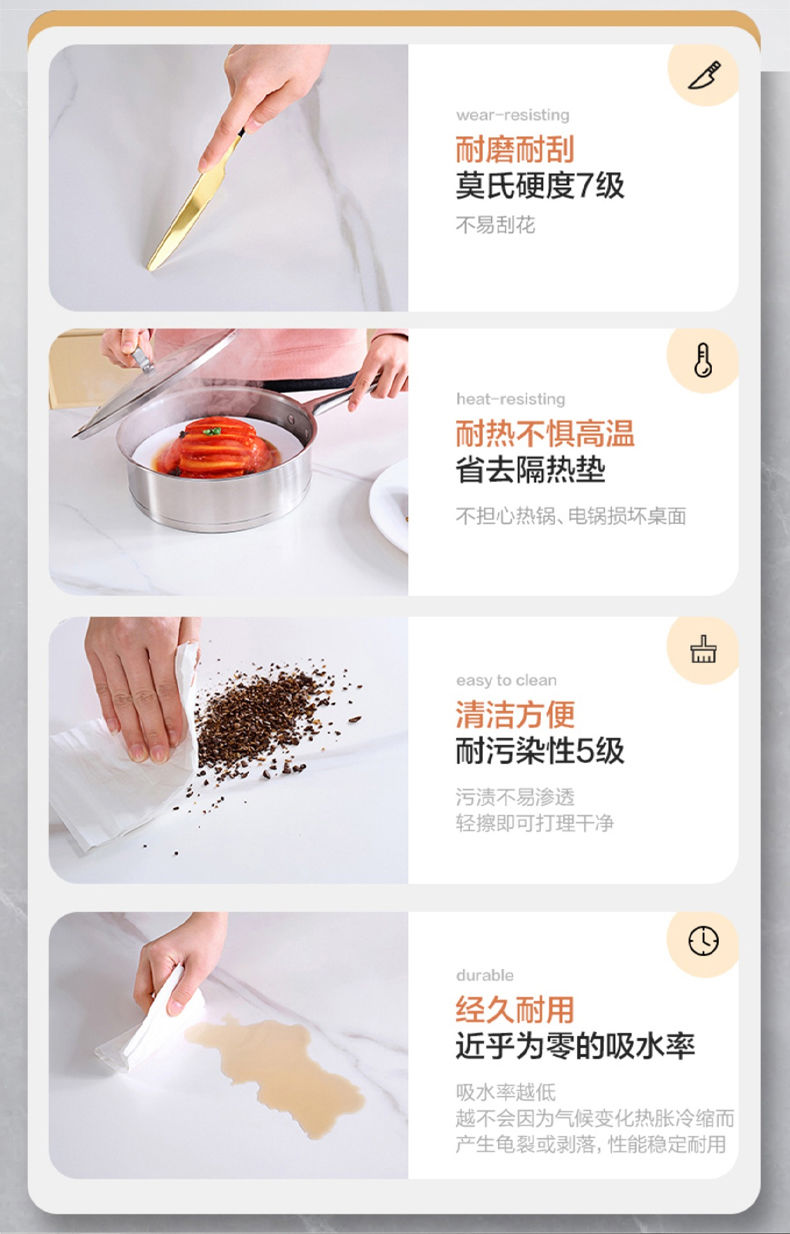 wear-resisting
耐磨耐刮
莫氏硬度7级
不易刮花

heat-resisting
耐热不惧高温
省去隔热垫
不担心热锅、电锅损坏桌面

easy to clean
清洁方便
耐污染性5级
污渍不易渗透
轻擦即可打理干净

durable
经久耐用
近乎为零的吸水率
吸水率越低
越不会因为气候变化热胀冷缩而产生龟裂或剥落，性能稳定耐用