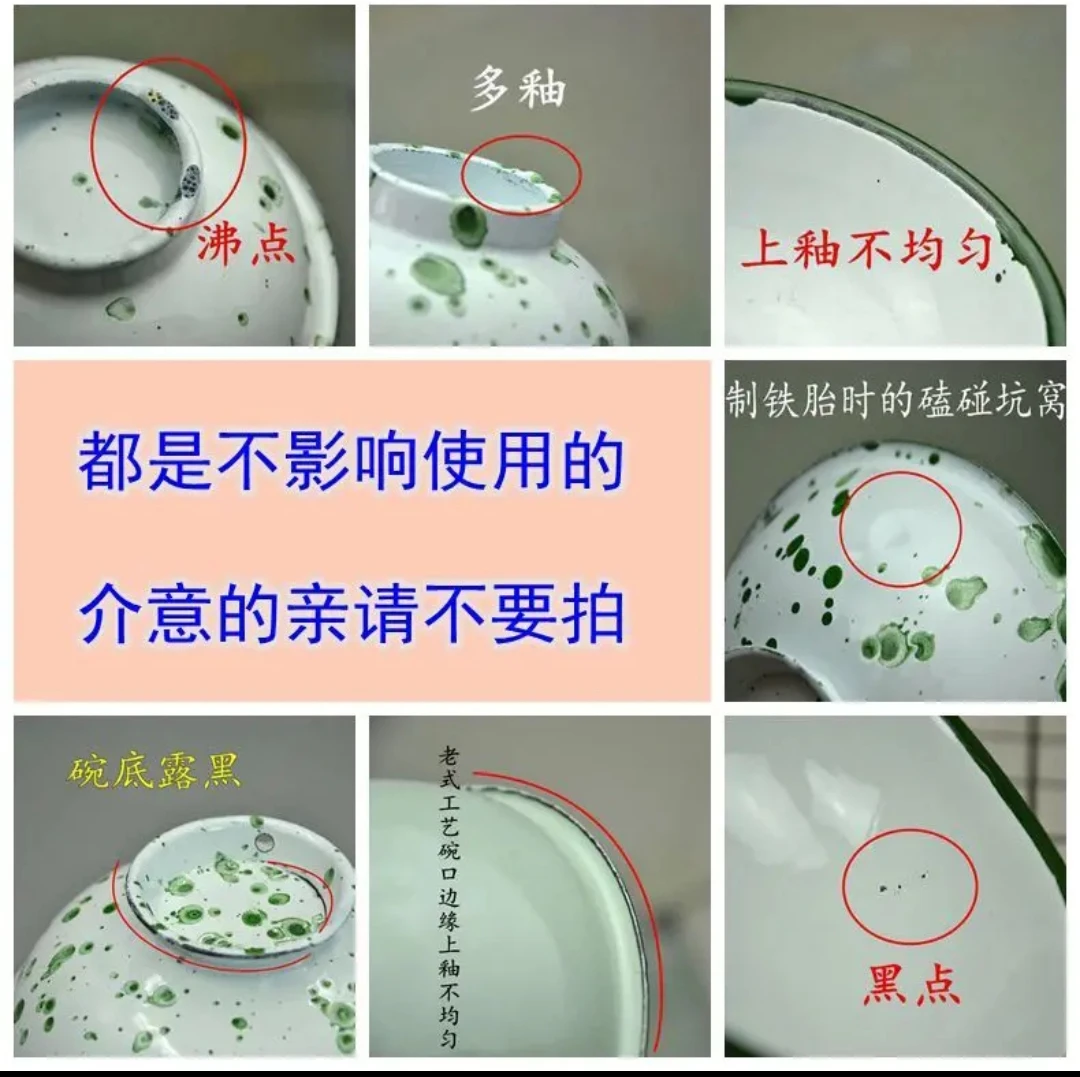 沸点

多釉

上釉不均匀

都是不影响使用的

介意的亲请不要拍

制铁胎时的磕碰坑窝

碗底露黑

老式工艺碗口边缘上釉不均匀

黑点