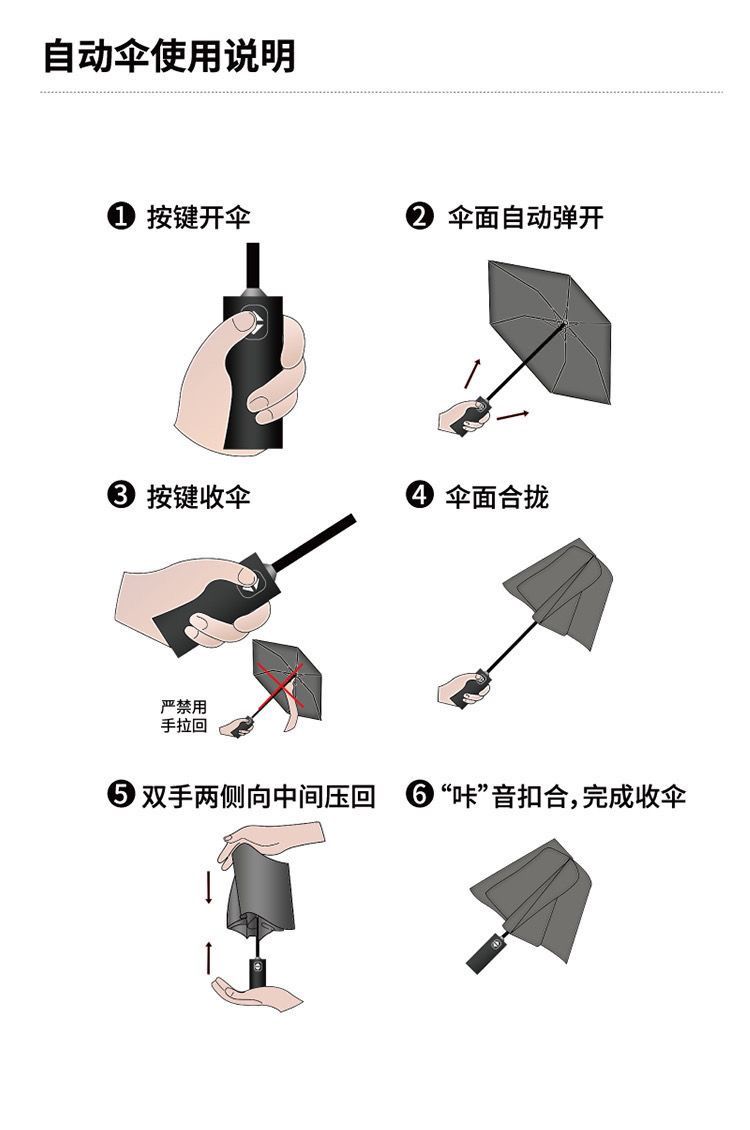 自动伞使用说明

❶ 按键开伞

❷ 伞面自动弹开

❸ 按键收伞

严禁用手拉回

❹ 伞面合拢

❺ 双手两侧向中间压回

❻ “咔”音扣合，完成收伞