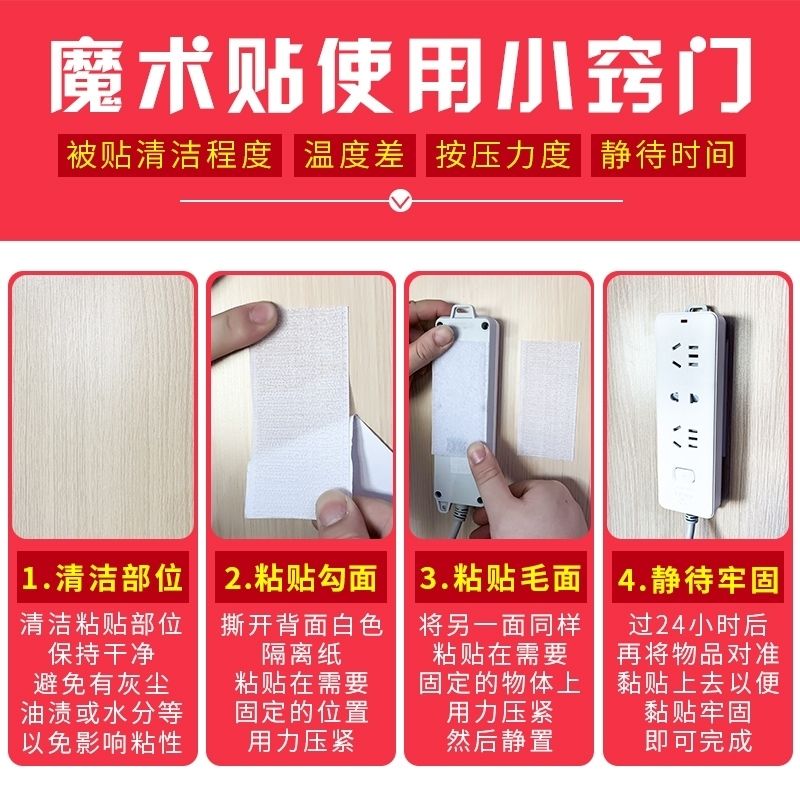 魔术贴使用小窍门

被贴清洁程度 温度差 按压力度 静待时间

1.清洁部位

清洁粘贴部位
保持干净
避免有灰尘
油渍或水分等
以免影响粘性

2.粘贴勾面

撕开背面白色
隔离纸
粘贴在需要
固定的位置
用力压紧

3.粘贴毛面

将另一面同样
粘贴在需要
固定的物体上
用力压紧
然后静置

4.静待牢固

过24小时后
再将物品对准
黏贴上去以便
黏贴牢固
即可完成