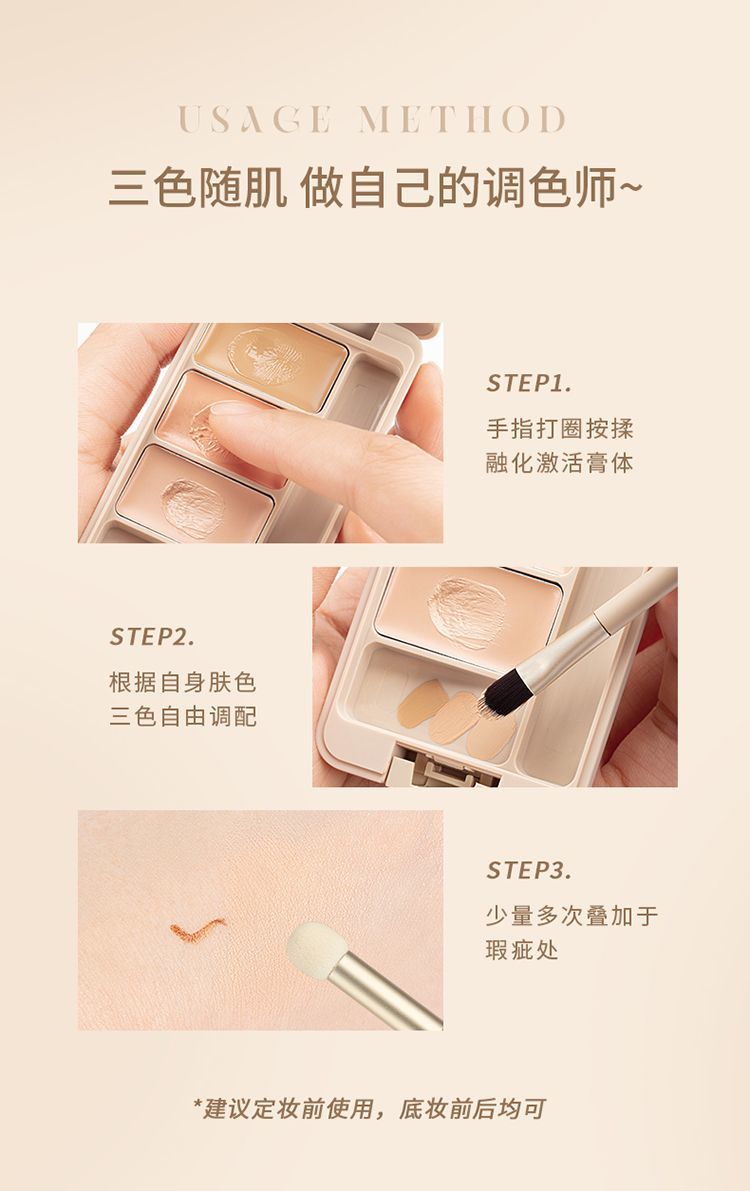 USAGE METHOD

三色随肌 做自己的调色师~

STEP1.

手指打圈按揉
融化激活膏体

STEP2.

根据自身肤色
三色自由调配

STEP3.

少量多次叠加于
瑕疵处

*建议定妆前使用，底妆前后均可