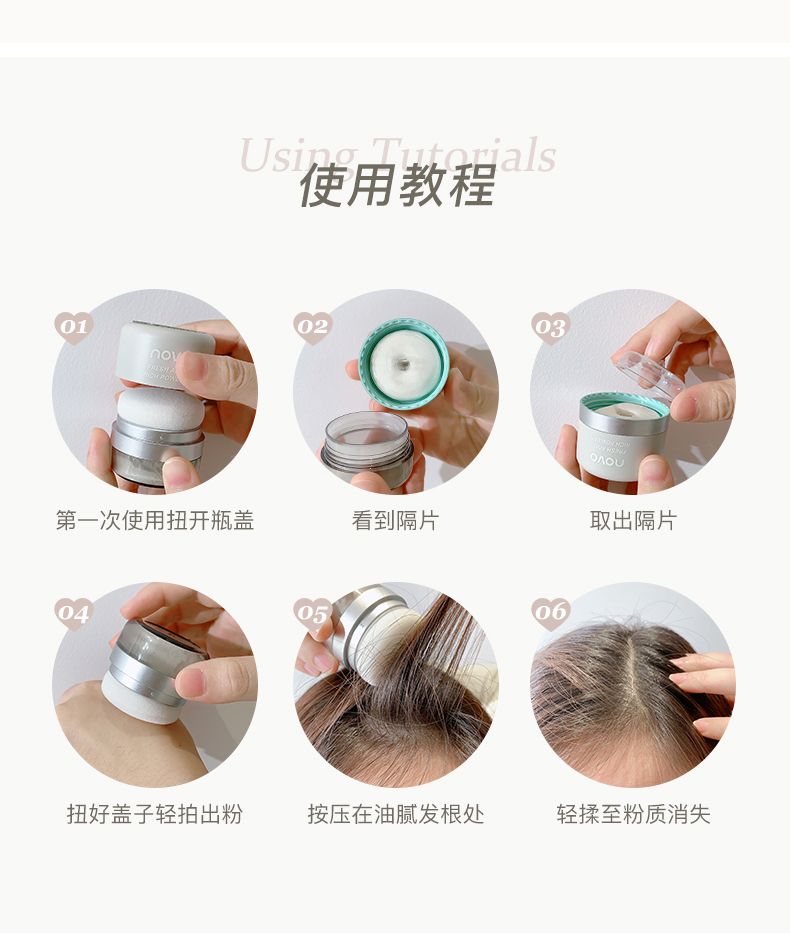 Using Tutorials
使用教程

01
novo

第一次使用扭开瓶盖

02

看到隔片

03
novo

取出隔片

04

扭好盖子轻拍出粉

05

按压在油腻发根处

06

轻揉至粉质消失