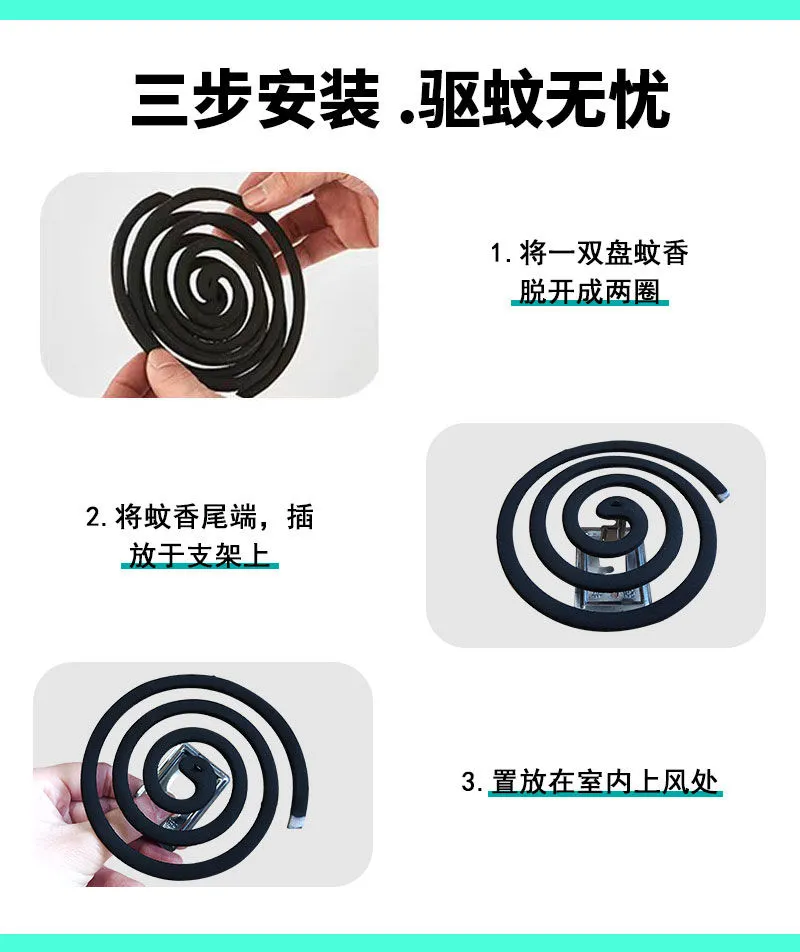 三步安装 .驱蚊无忧

1. 将一双盘蚊香脱开成两圈

2. 将蚊香尾端，插放于支架上

3. 置放在室内上风处