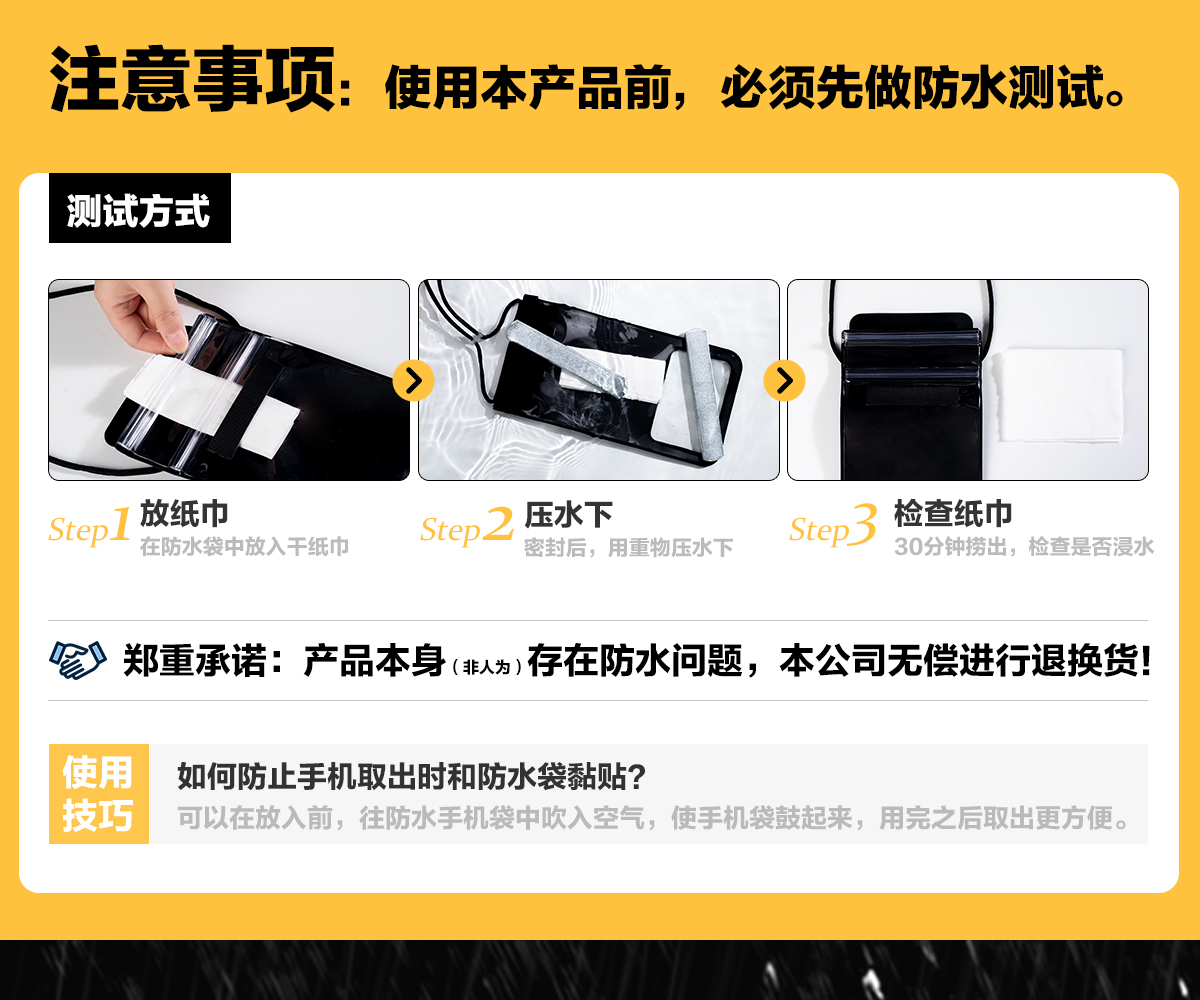 注意事项：使用本产品前，必须先做防水测试。

测试方式

Step1 放纸巾
在防水袋中放入干纸巾

Step2 压水下
密封后，用重物压水下

Step3 检查纸巾
30分钟捞出，检查是否浸水

郑重承诺：产品本身（非人为）存在防水问题，本公司无偿进行退换货！

使用技巧

如何防止手机取出时和防水袋黏贴？
可以在放入前，往防水手机袋中吹入空气，使手机袋鼓起来，用完之后取出更方便。