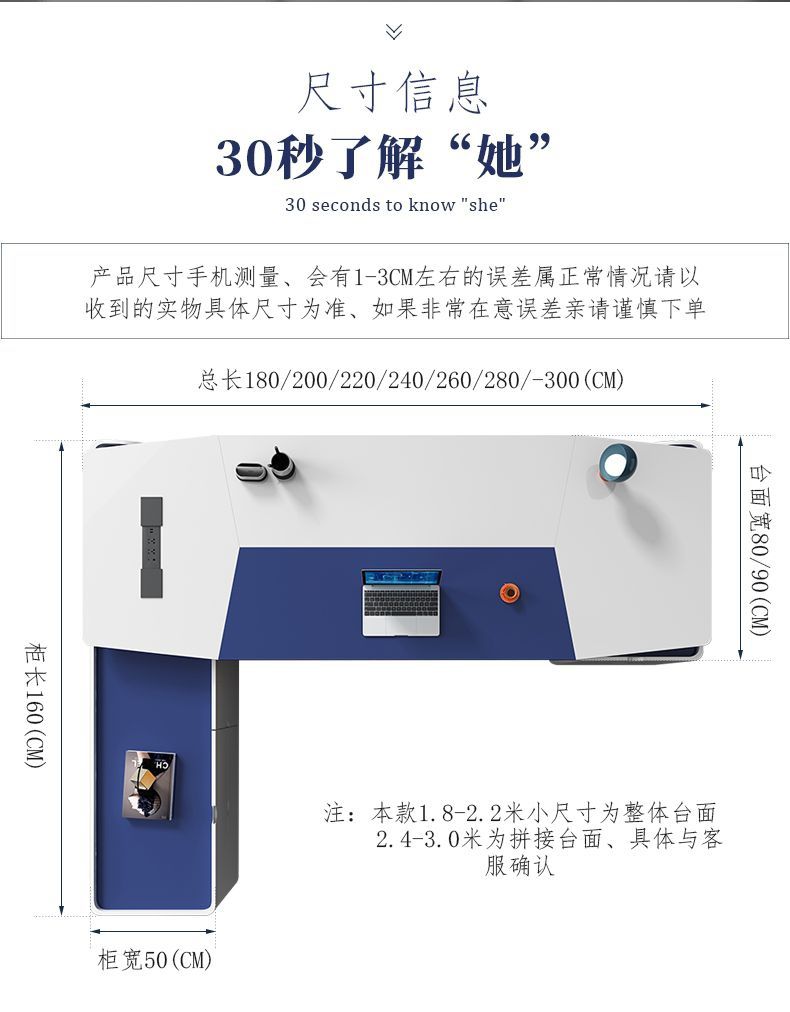 尺寸信息
30秒了解“她”
30 seconds to know "she"

产品尺寸手机测量、会有1-3CM左右的误差属正常情况请以收到的实物具体尺寸为准、如果非常在意误差亲请谨慎下单

总长180/200/220/240/260/280/-300(CM)

台面宽80/90(CM)

柜长160(CM)

CH

注：本款1.8-2.2米小尺寸为整体台面
2.4-3.0米为拼接台面、具体与客服确认

柜宽50(CM)