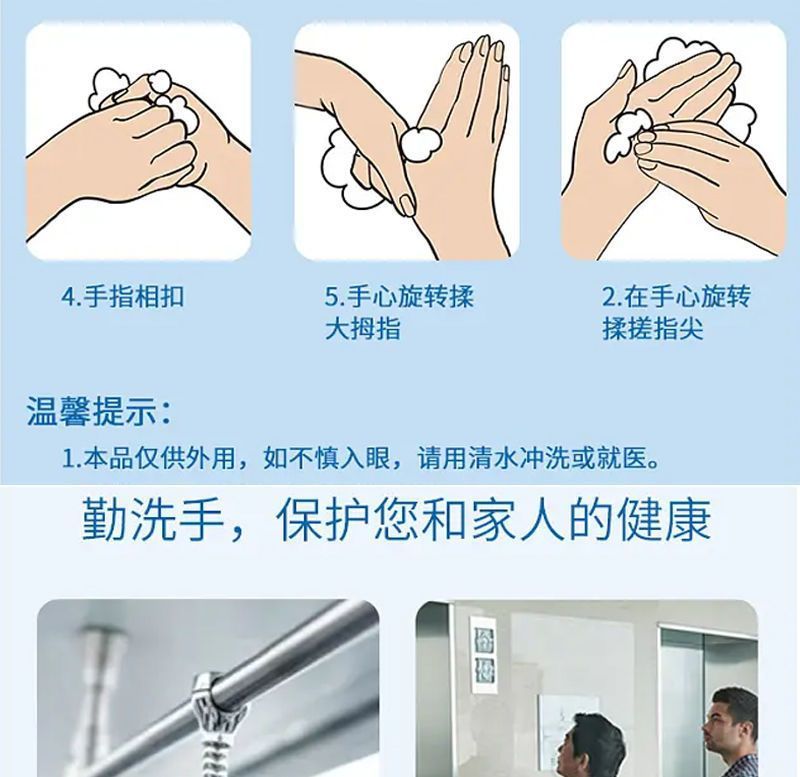 4.手指相扣

5.手心旋转揉大拇指

2.在手心旋转揉搓指尖

温馨提示：

1.本品仅供外用，如不慎入眼，请用清水冲洗或就医。

勤洗手，保护您和家人的健康