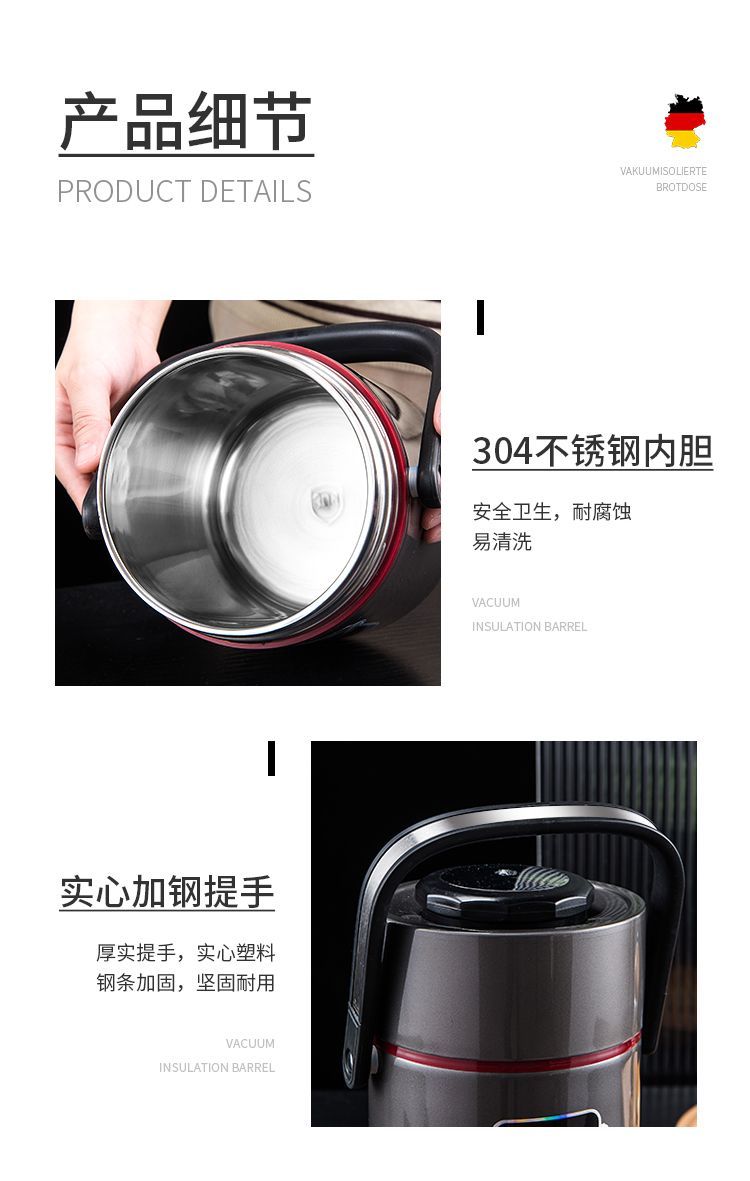 产品细节
PRODUCT DETAILS

VAKUUMISOLIERTE
BROTDOSE

304不锈钢内胆

安全卫生，耐腐蚀
易清洗

VACUUM
INSULATION BARREL

实心加钢提手

厚实提手，实心塑料
钢条加固，坚固耐用

VACUUM
INSULATION BARREL