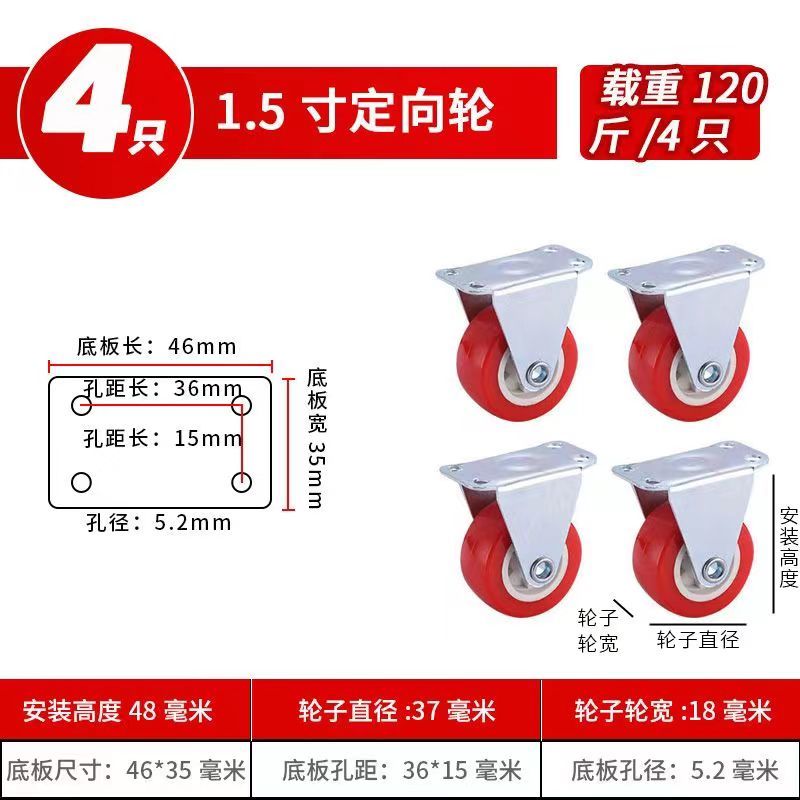 4只

1.5 寸定向轮

载重 120 斤 /4 只

底板长：46mm

孔距长：36mm

孔距长：15mm

孔径：5.2mm

底板宽 35mm

安装高度

轮子轮宽

轮子直径

| 安装高度 48 毫米 | 轮子直径 :37 毫米 | 轮子轮宽 :18 毫米 |
|---|---|---|
| 底板尺寸：46*35 毫米 | 底板孔距：36*15 毫米 | 底板孔径：5.2 毫米 |