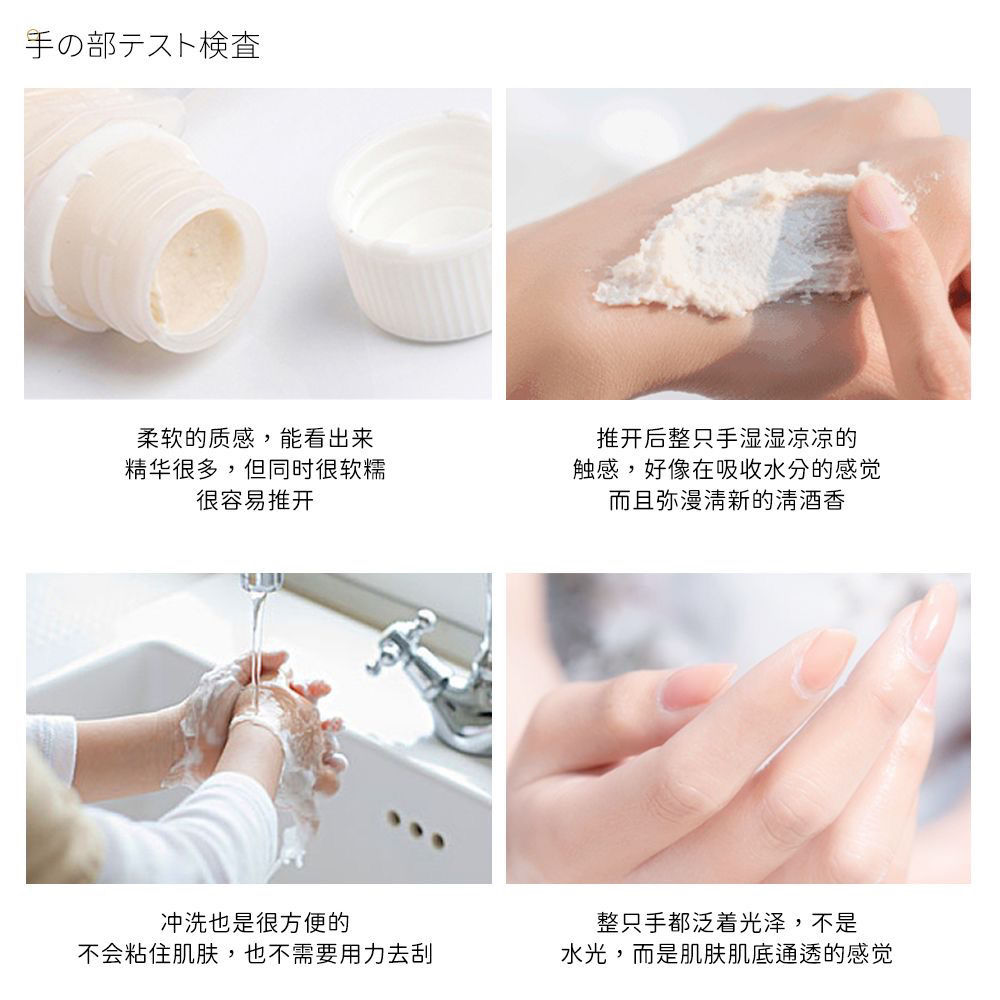 手の部テスト検査

柔软的质感，能看出来
精华很多，但同时很软糯
很容易推开

推开后整只手湿湿凉凉的
触感，好像在吸收水分的感觉
而且弥漫清新的清酒香

冲洗也是很方便的
不会粘住肌肤，也不需要用力去刮

整只手都泛着光泽，不是
水光，而是肌肤肌底通透的感觉