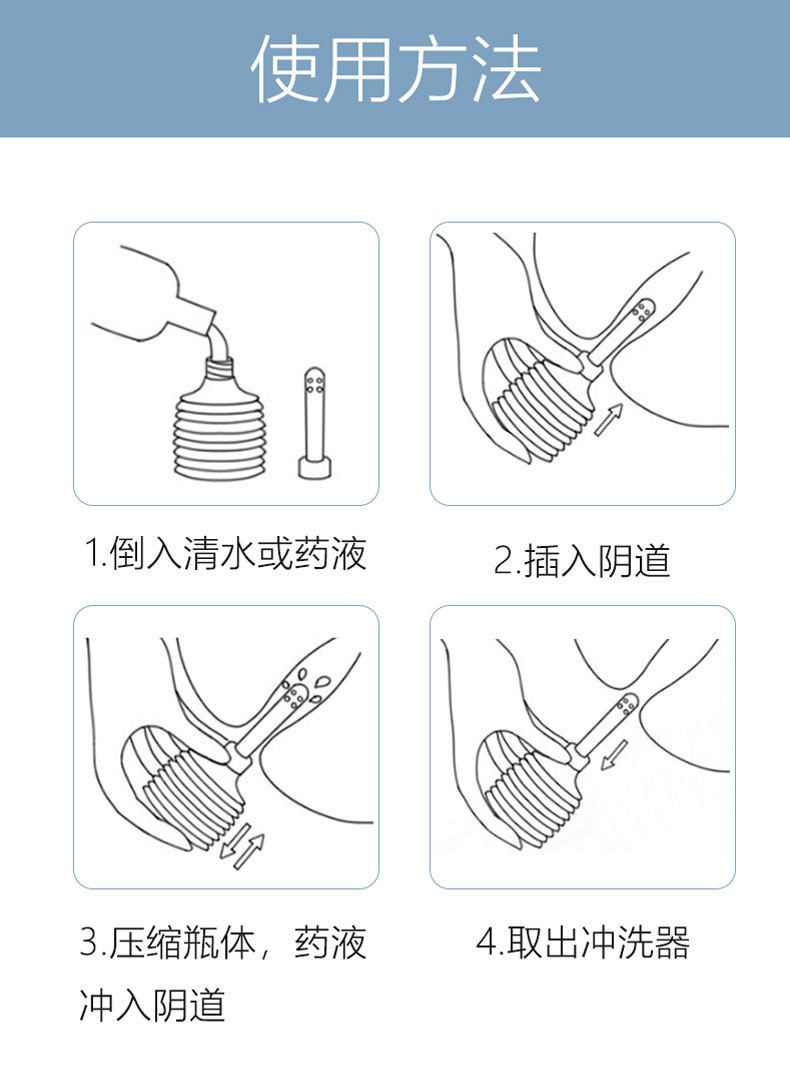 使用方法

1.倒入清水或药液

2.插入阴道

3.压缩瓶体，药液冲入阴道

4.取出冲洗器