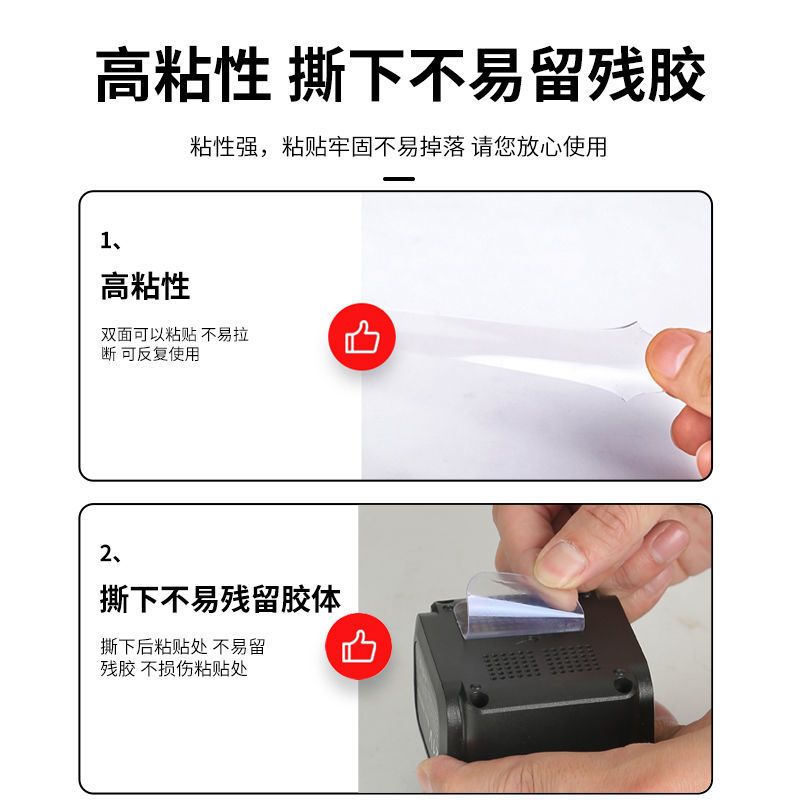 高粘性 撕下不易留残胶

粘性强，粘贴牢固不易掉落 请您放心使用

1、

高粘性

双面可以粘贴 不易拉断 可反复使用

2、

撕下不易残留胶体

撕下后粘贴处 不易留残胶 不损伤粘贴处