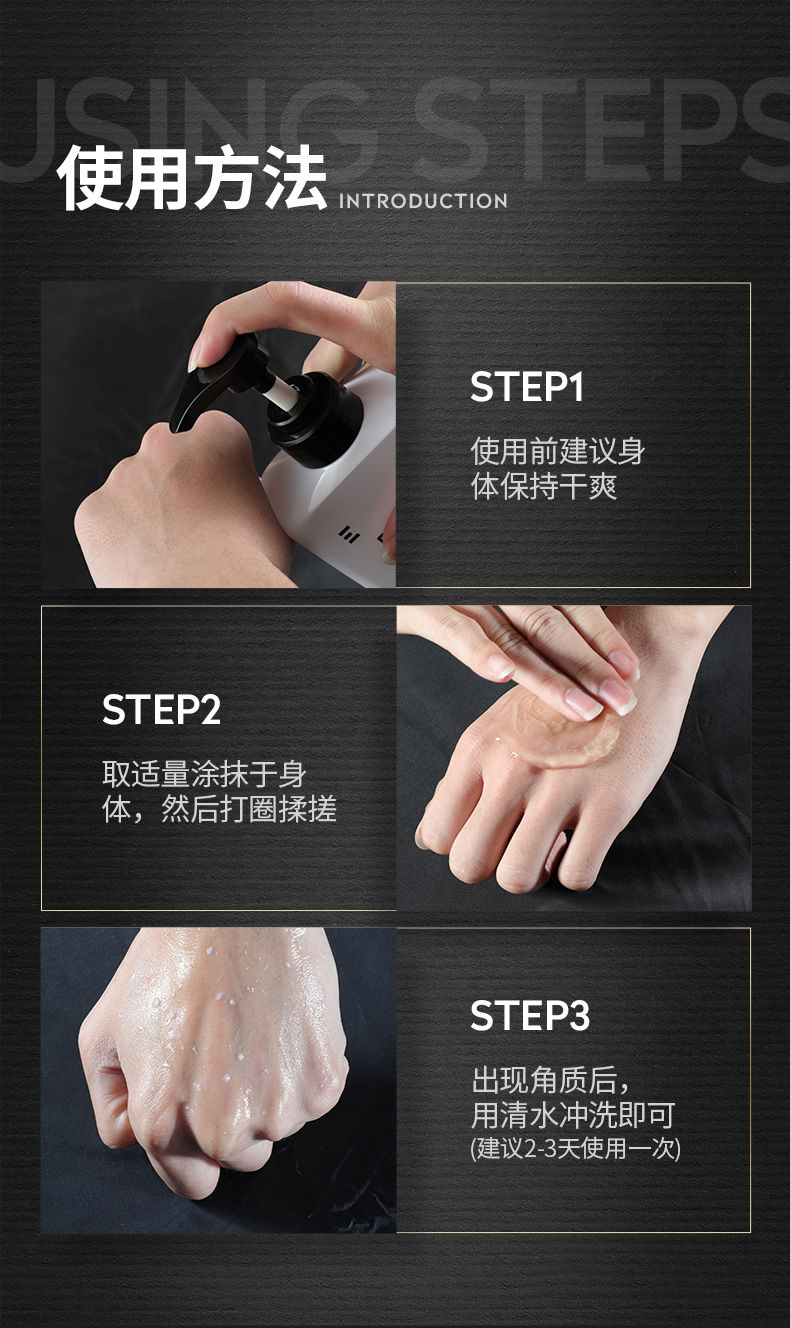 USING STEPS

使用方法 INTRODUCTION

STEP1

使用前建议身体保持干爽

STEP2

取适量涂抹于身体，然后打圈揉搓

STEP3

出现角质后，用清水冲洗即可
(建议2-3天使用一次)