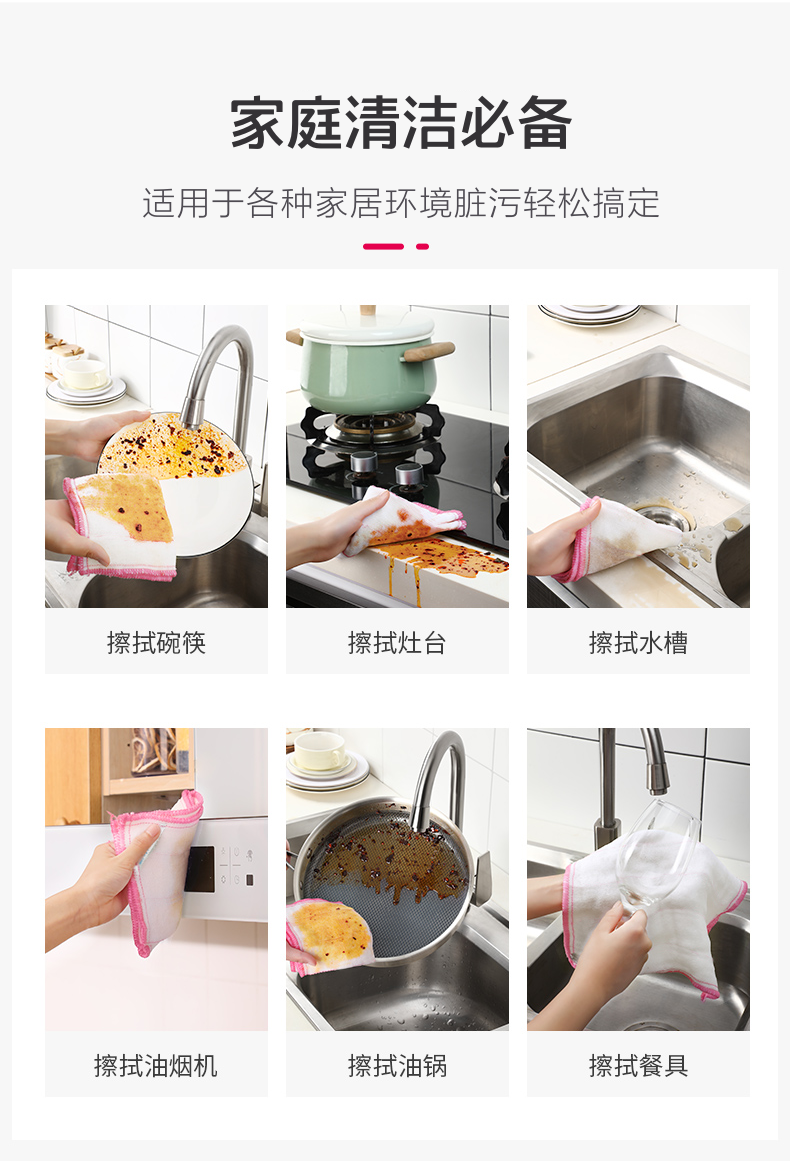 家庭清洁必备

适用于各种家居环境脏污轻松搞定

擦拭碗筷

擦拭灶台

擦拭水槽

擦拭油烟机

擦拭油锅

擦拭餐具