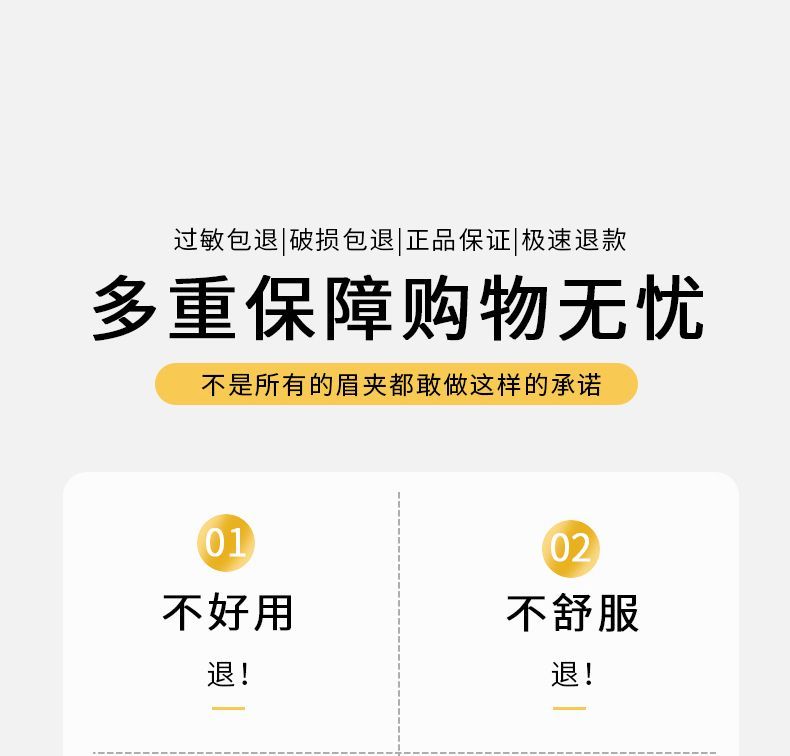 过敏包退|破损包退|正品保证|极速退款

多重保障购物无忧

不是所有的眉夹都敢做这样的承诺

01

不好用

退!

02

不舒服

退!