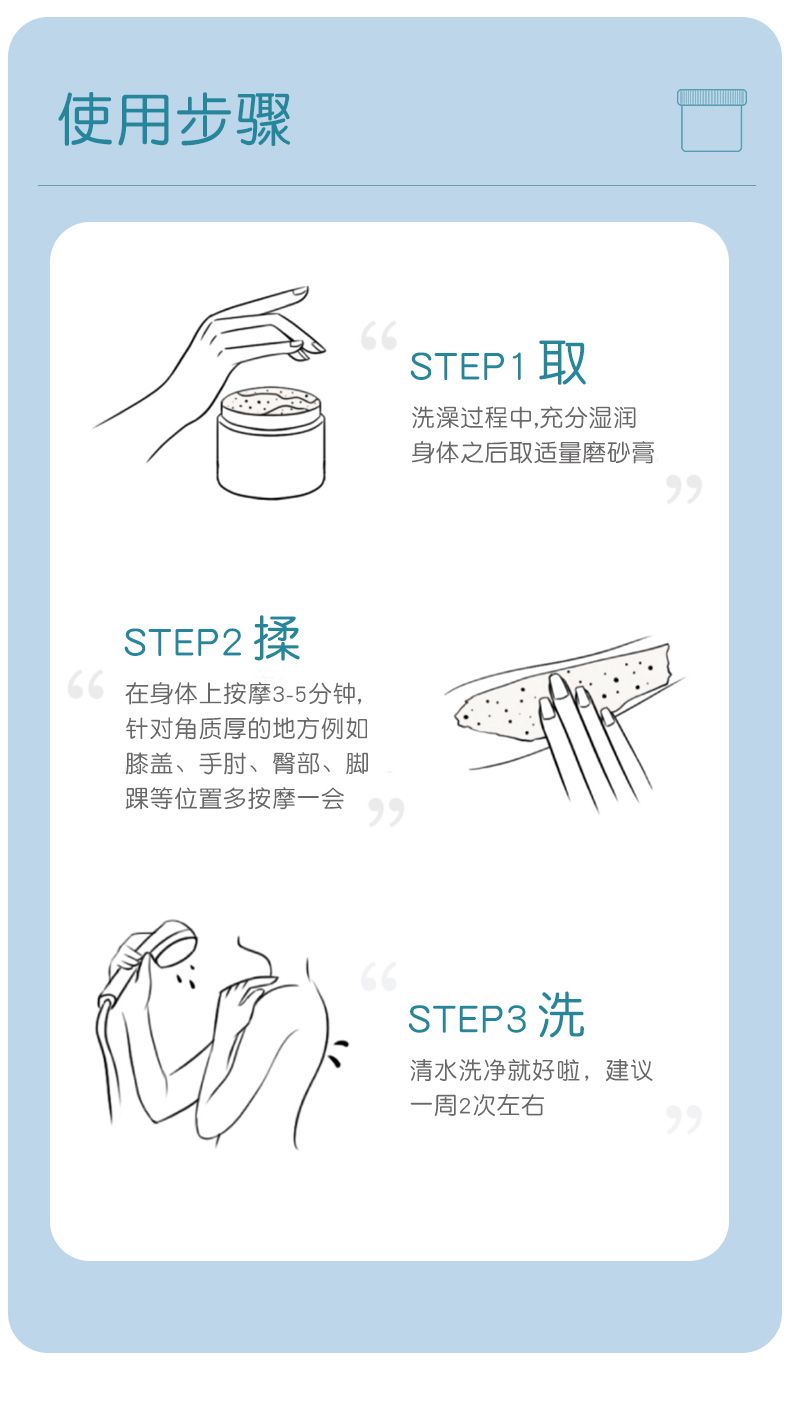 使用步骤

“

STEP1 取

洗澡过程中,充分湿润身体之后取适量磨砂膏

”

STEP2 揉

“

在身体上按摩3-5分钟,针对角质厚的地方例如膝盖、手肘、臀部、脚踝等位置多按摩一会

”

“

STEP3 洗

清水洗净就好啦，建议一周2次左右

”