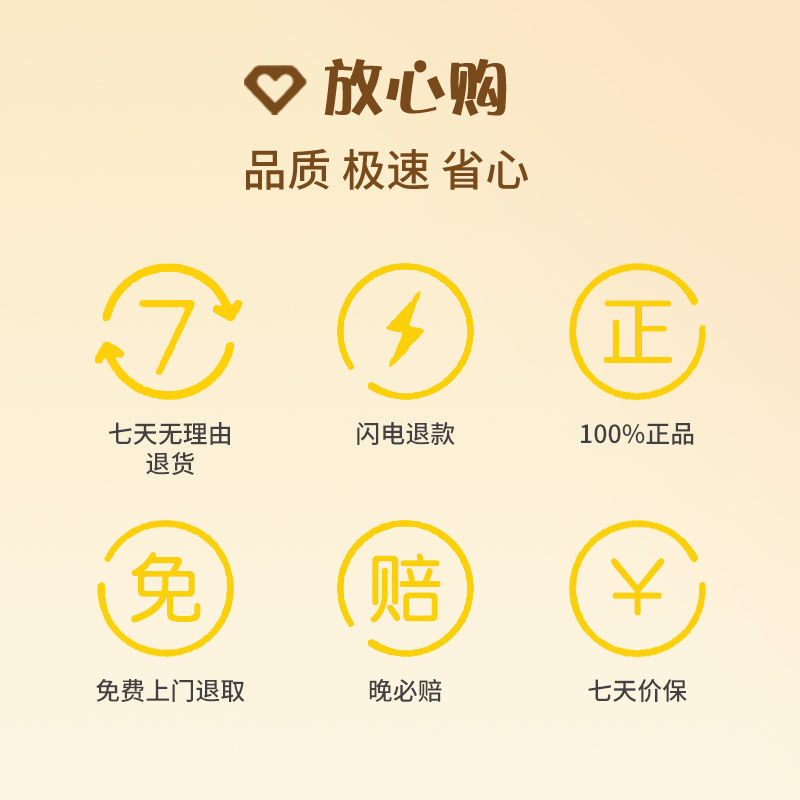 放心购

品质 极速 省心

7

七天无理由
退货

闪电退款

正

100%正品

免

免费上门退取

赔

晚必赔

¥

七天价保