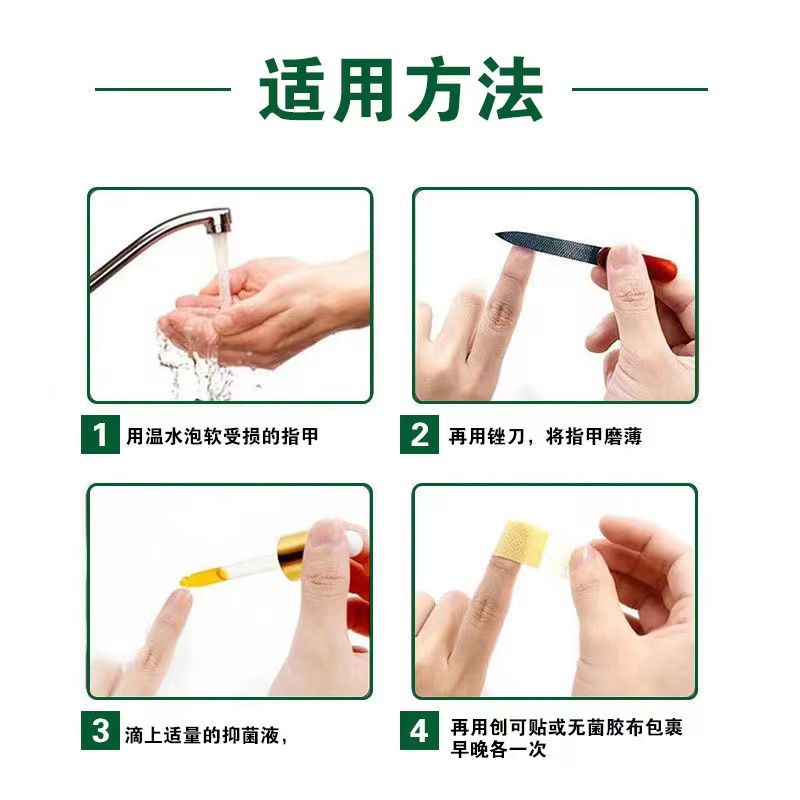 适用方法

1 用温水泡软受损的指甲

2 再用锉刀，将指甲磨薄

3 滴上适量的抑菌液，

4 再用创可贴或无菌胶布包裹 早晚各一次