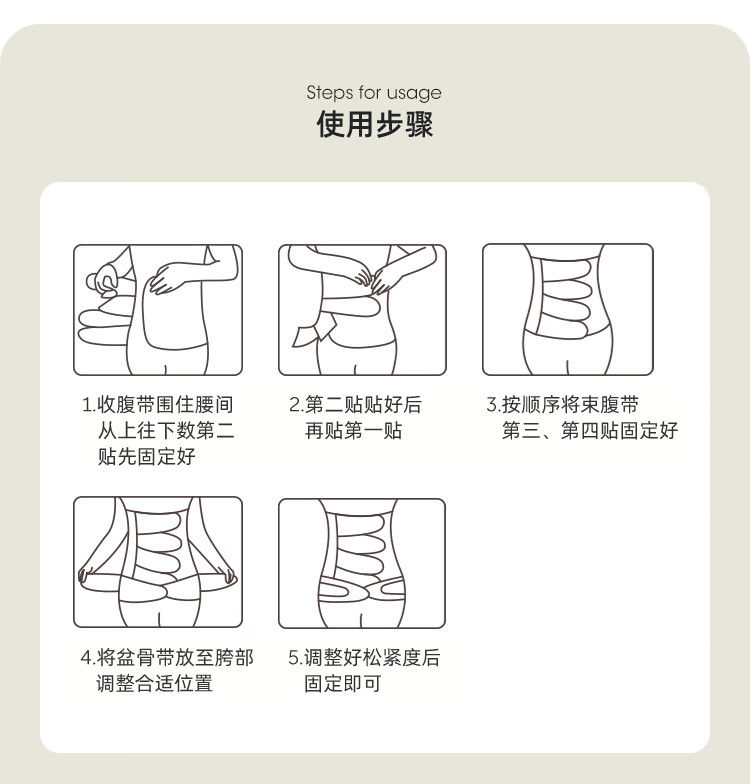 Steps for usage
使用步骤

1.收腹带围住腰间从上往下数第二贴先固定好

2.第二贴贴好后再贴第一贴

3.按顺序将束腹带第三、第四贴固定好

4.将盆骨带放至胯部调整合适位置

5.调整好松紧度后固定即可