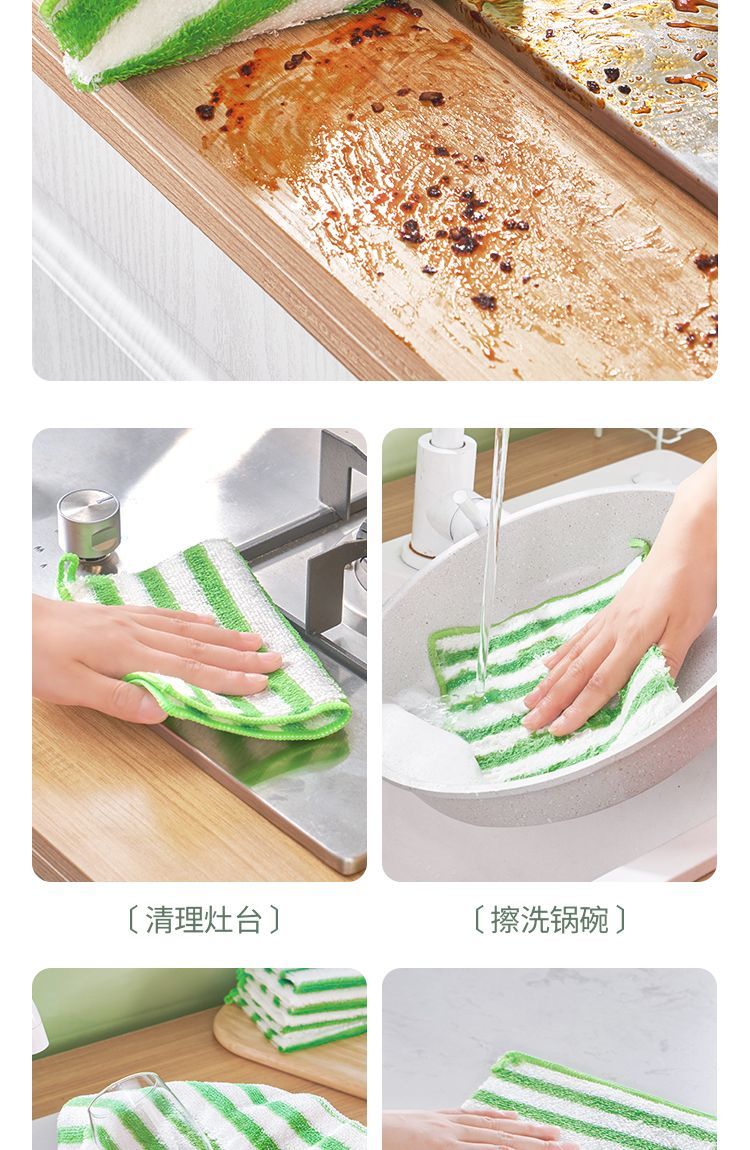 〔清理灶台〕

〔擦洗锅碗〕