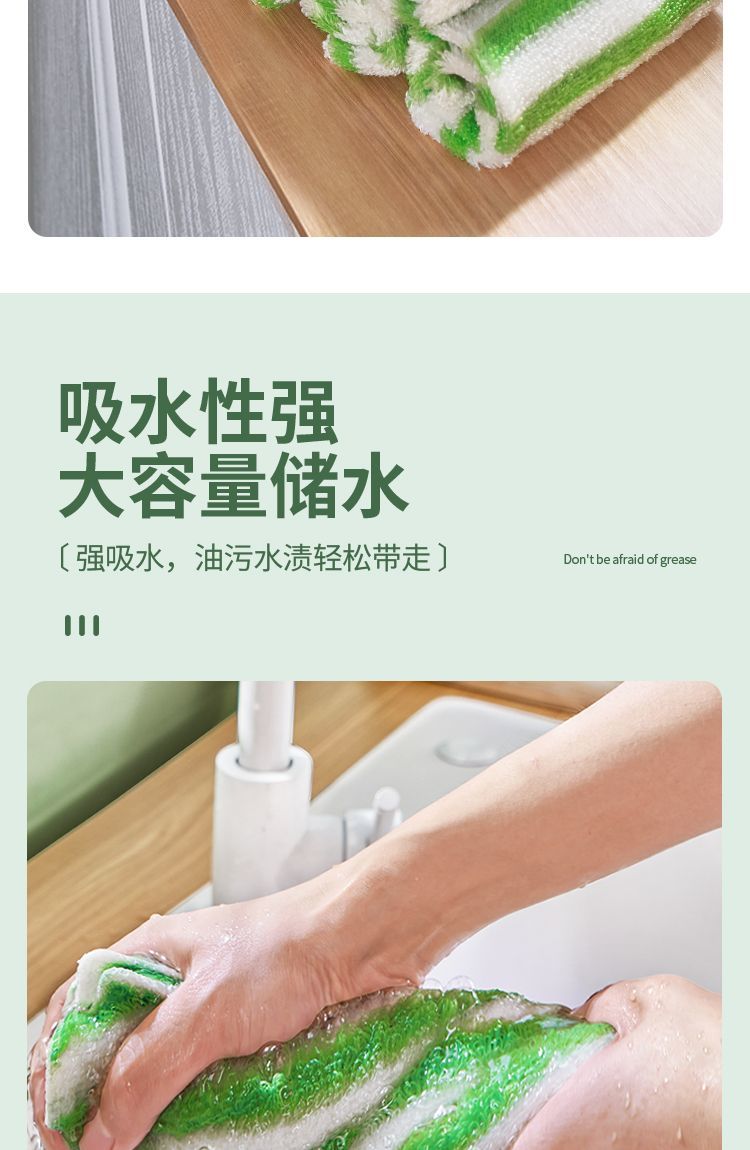 吸水性强
大容量储水

〔强吸水，油污水渍轻松带走〕

Don't be afraid of grease