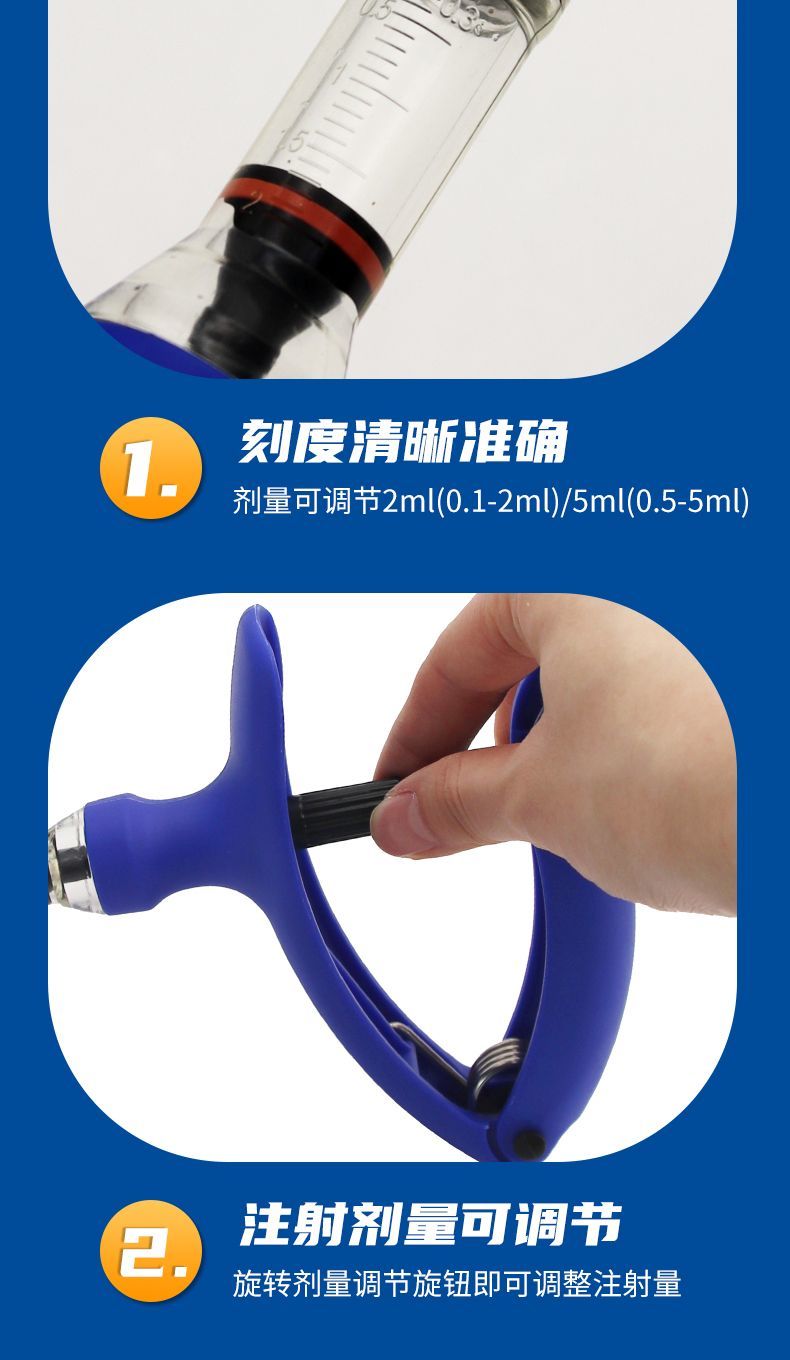 0.5
1
1.5

1.
刻度清晰准确
剂量可调节2ml(0.1-2ml)/5ml(0.5-5ml)

2.
注射剂量可调节
旋转剂量调节旋钮即可调整注射量