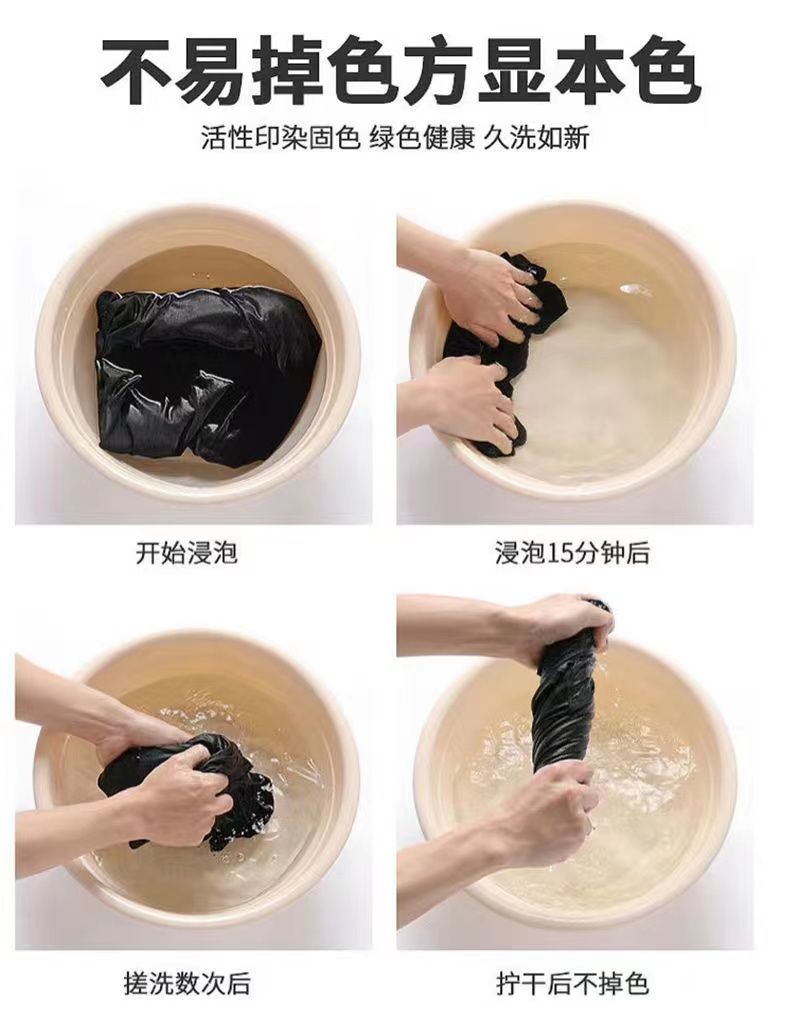 不易掉色方显本色

活性印染固色 绿色健康 久洗如新

开始浸泡

浸泡15分钟后

搓洗数次后

拧干后不掉色